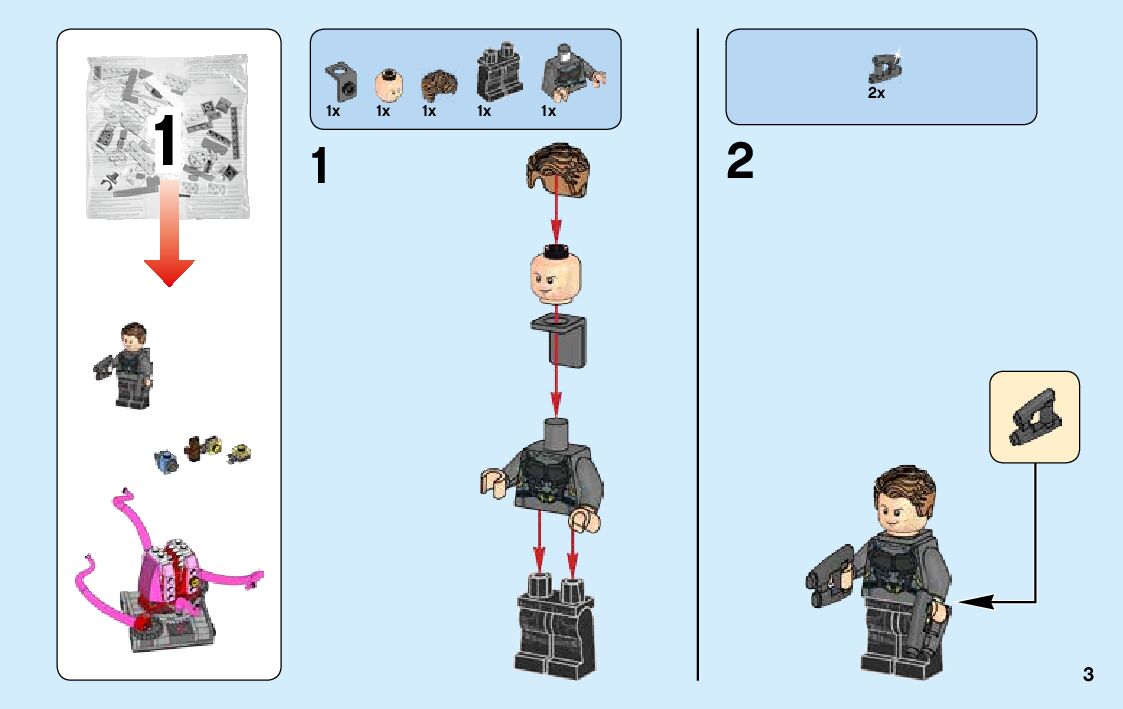 1

1x 1x 1x 1x 1x

1

2x

2

3