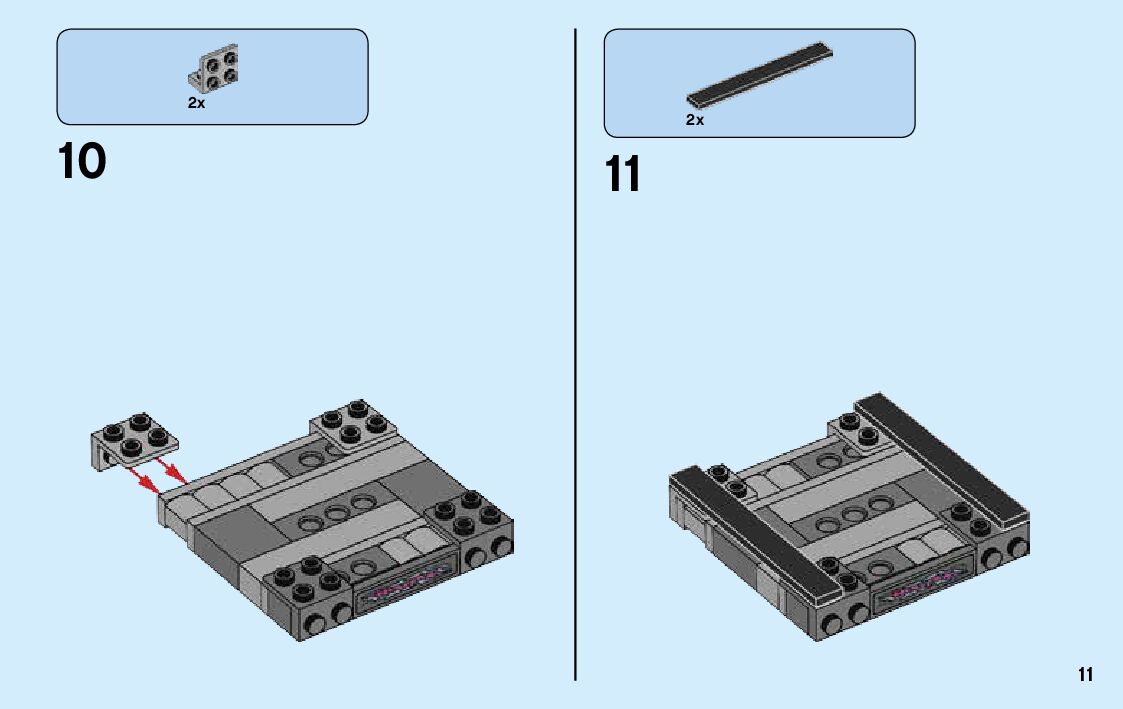 2x

10

2x

11

11