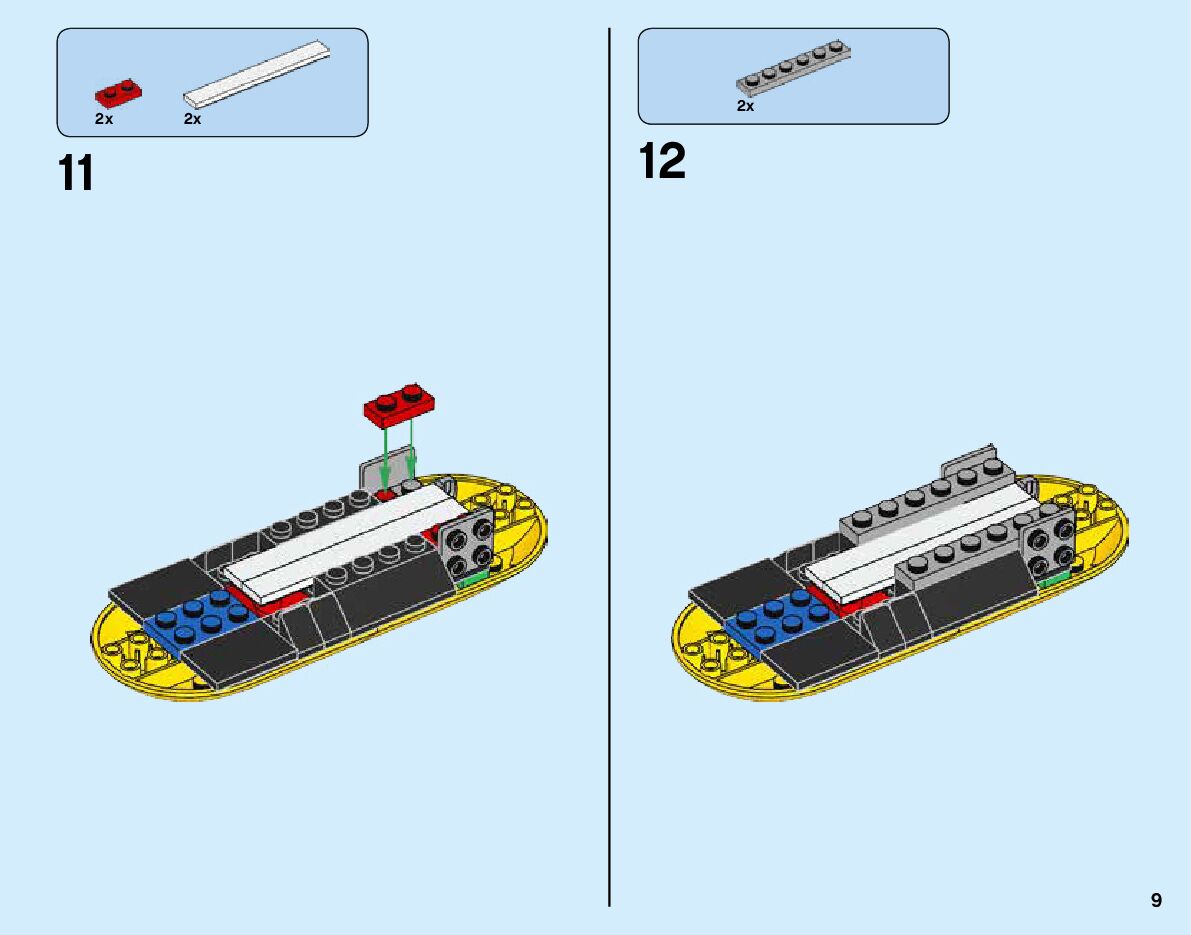 2x
2x

11

2x

12

9