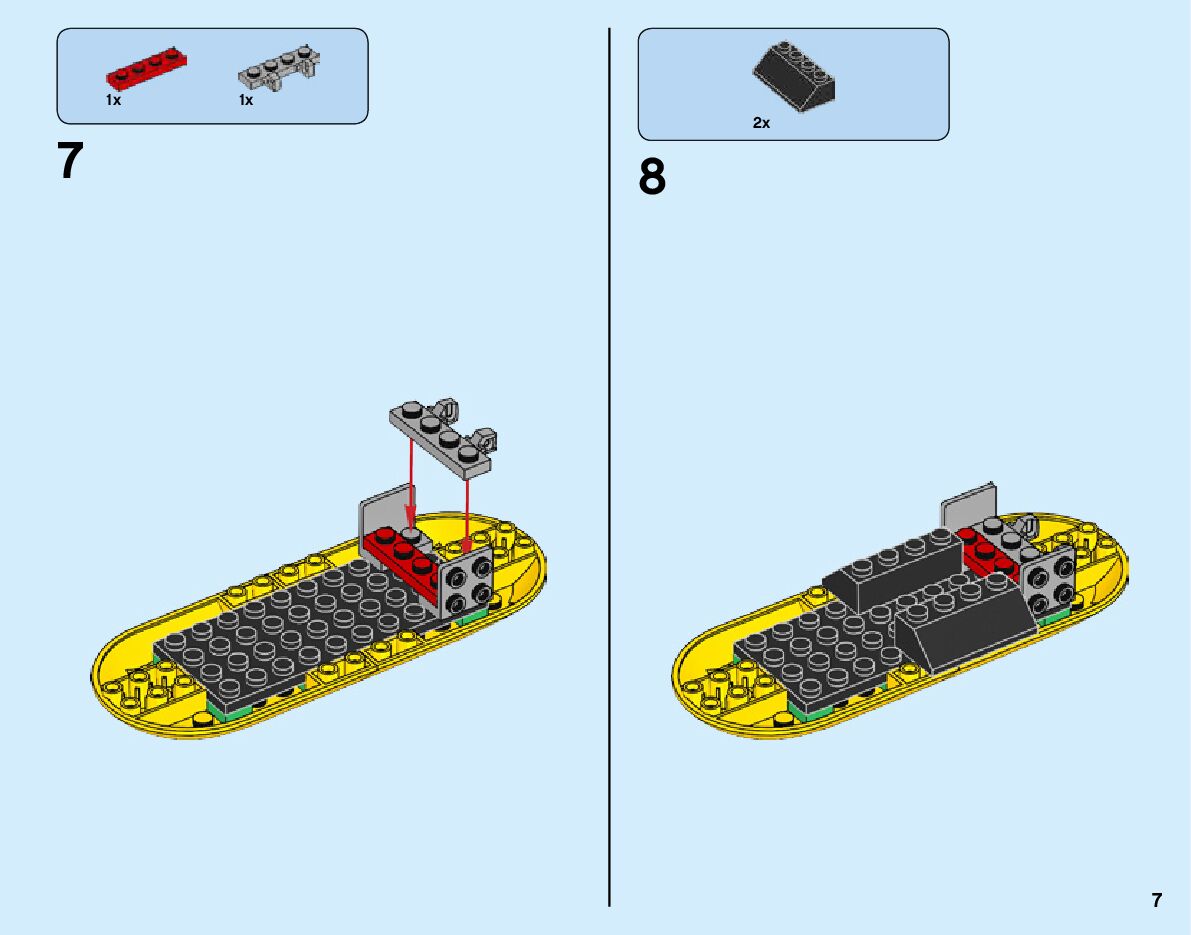 1x 1x

7

2x

8

7