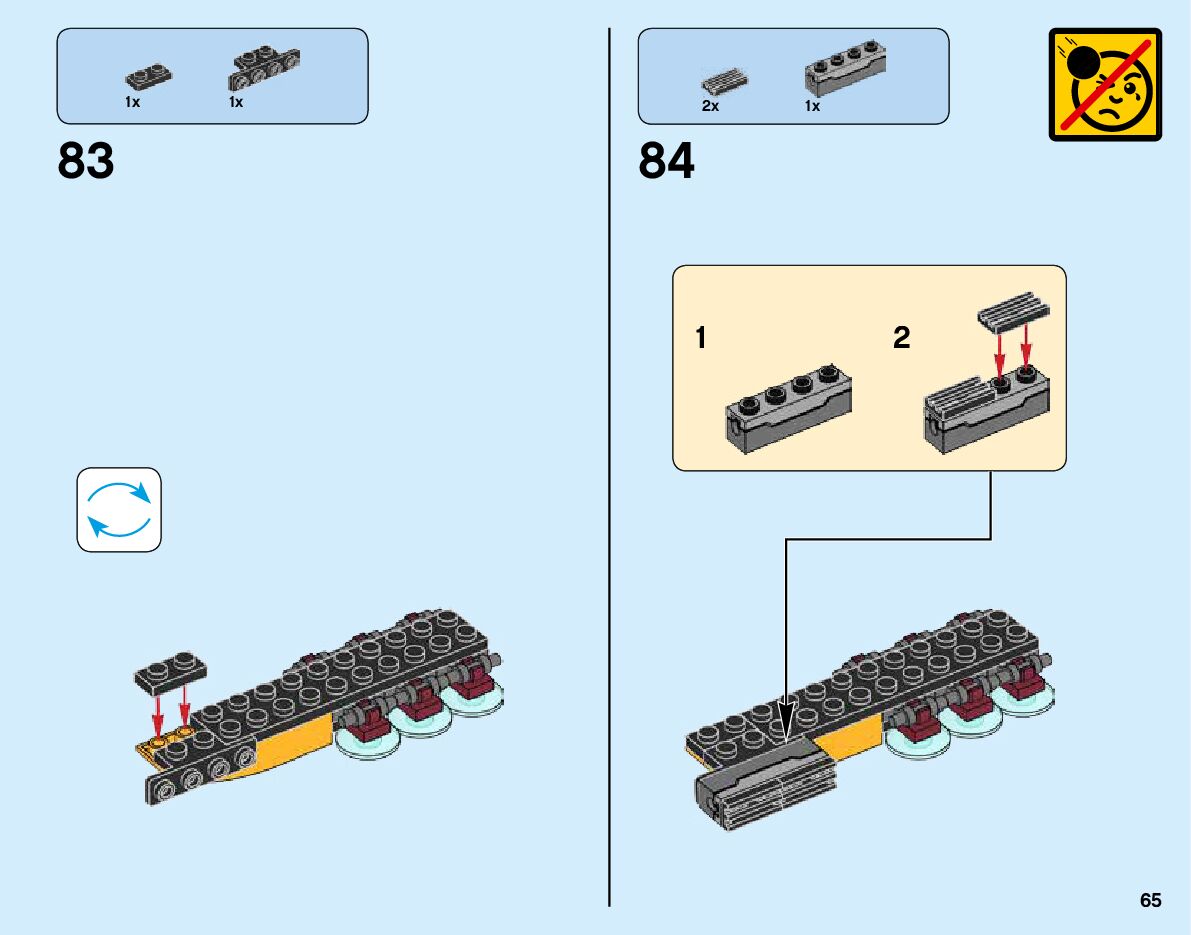 1x 1x

83

2x 1x

84

1

2

65