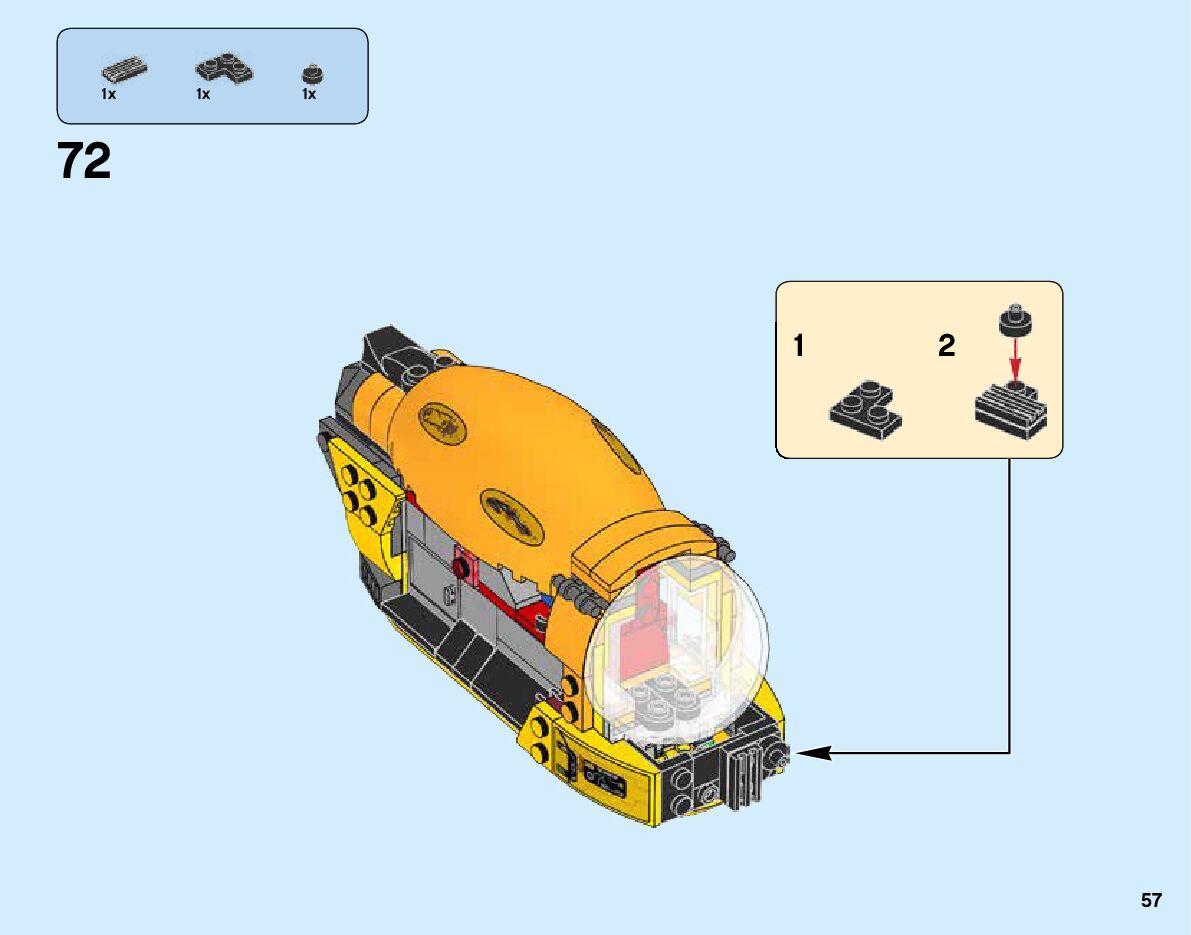 1x 1x 1x

72

1

2

57