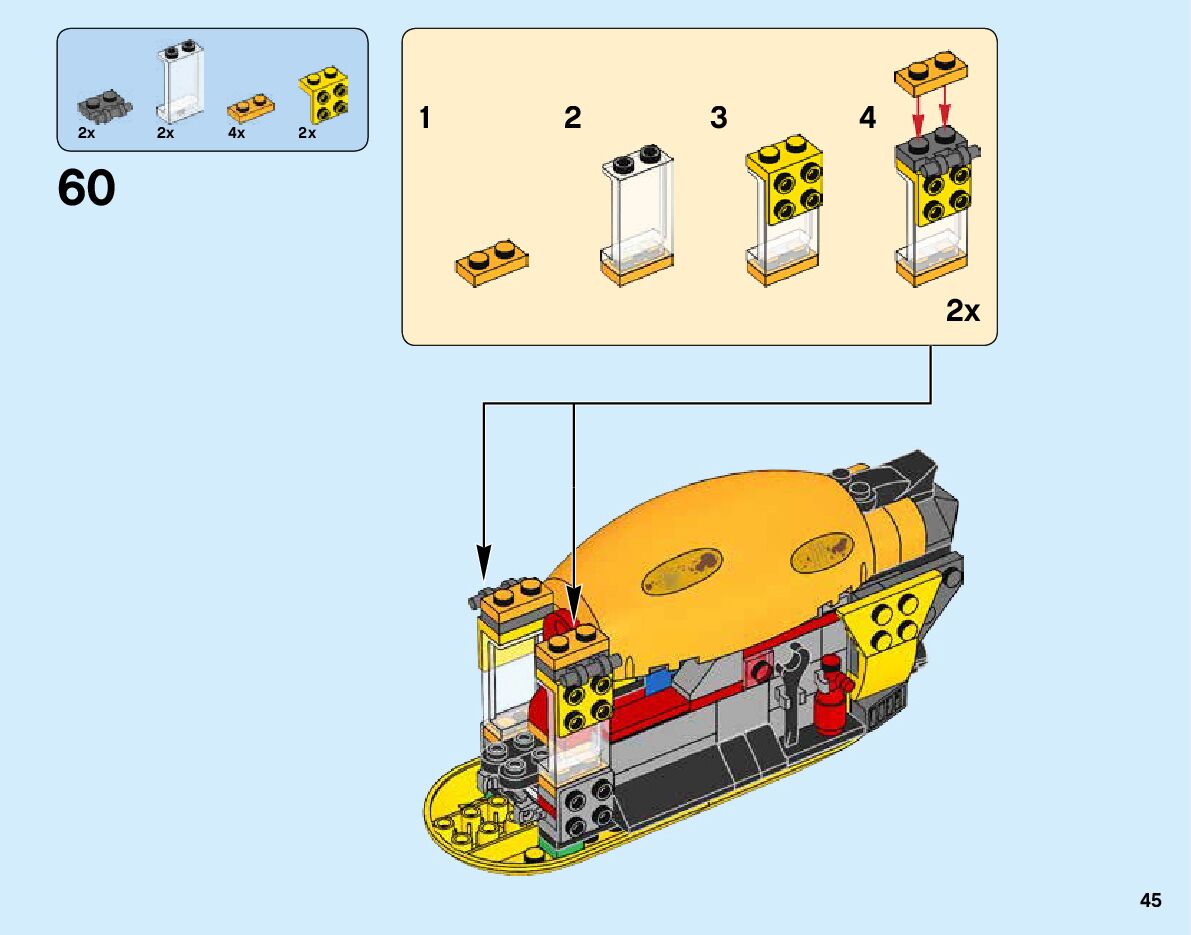 2x 2x 4x 2x

60

1 2 3 4

2x

45