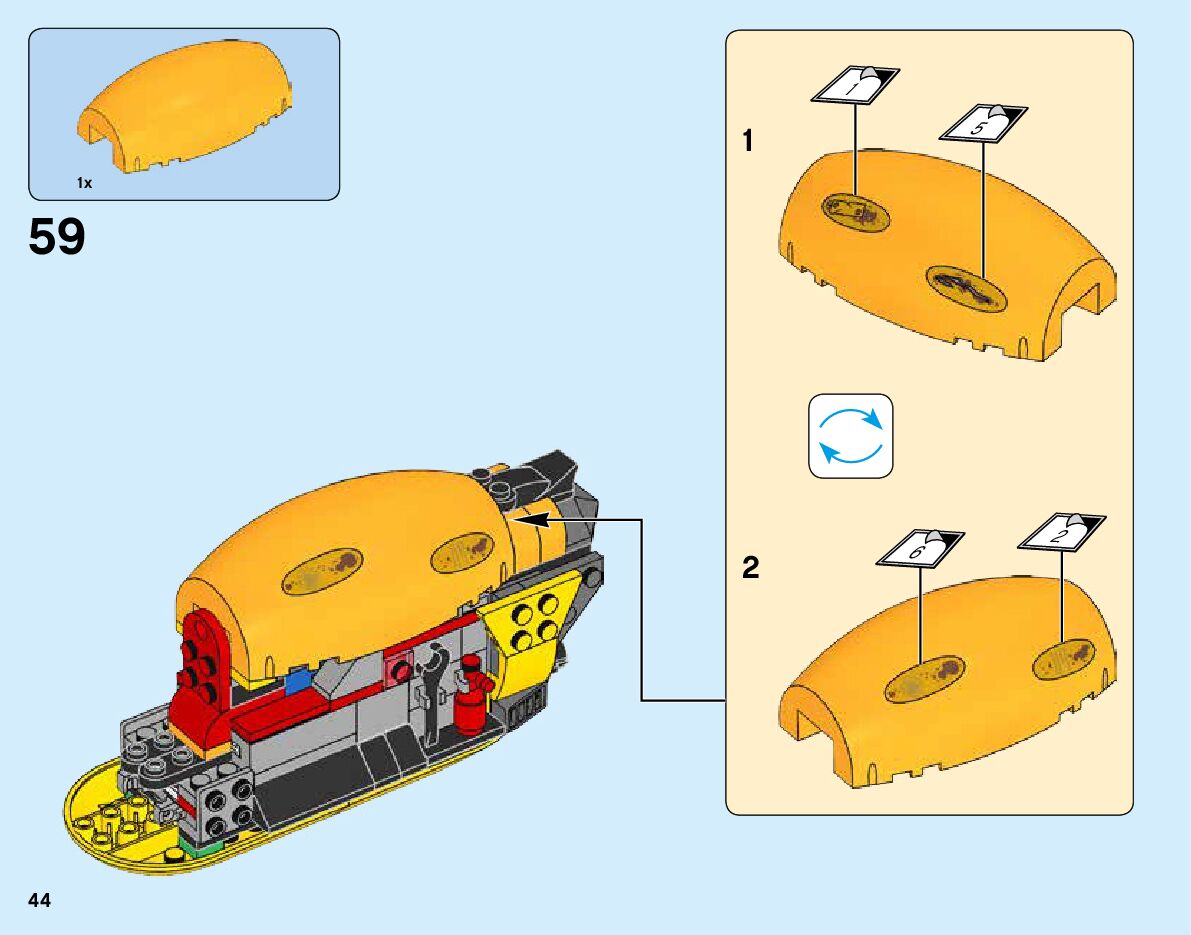 1x

59

1

1

5

2

6

2

44