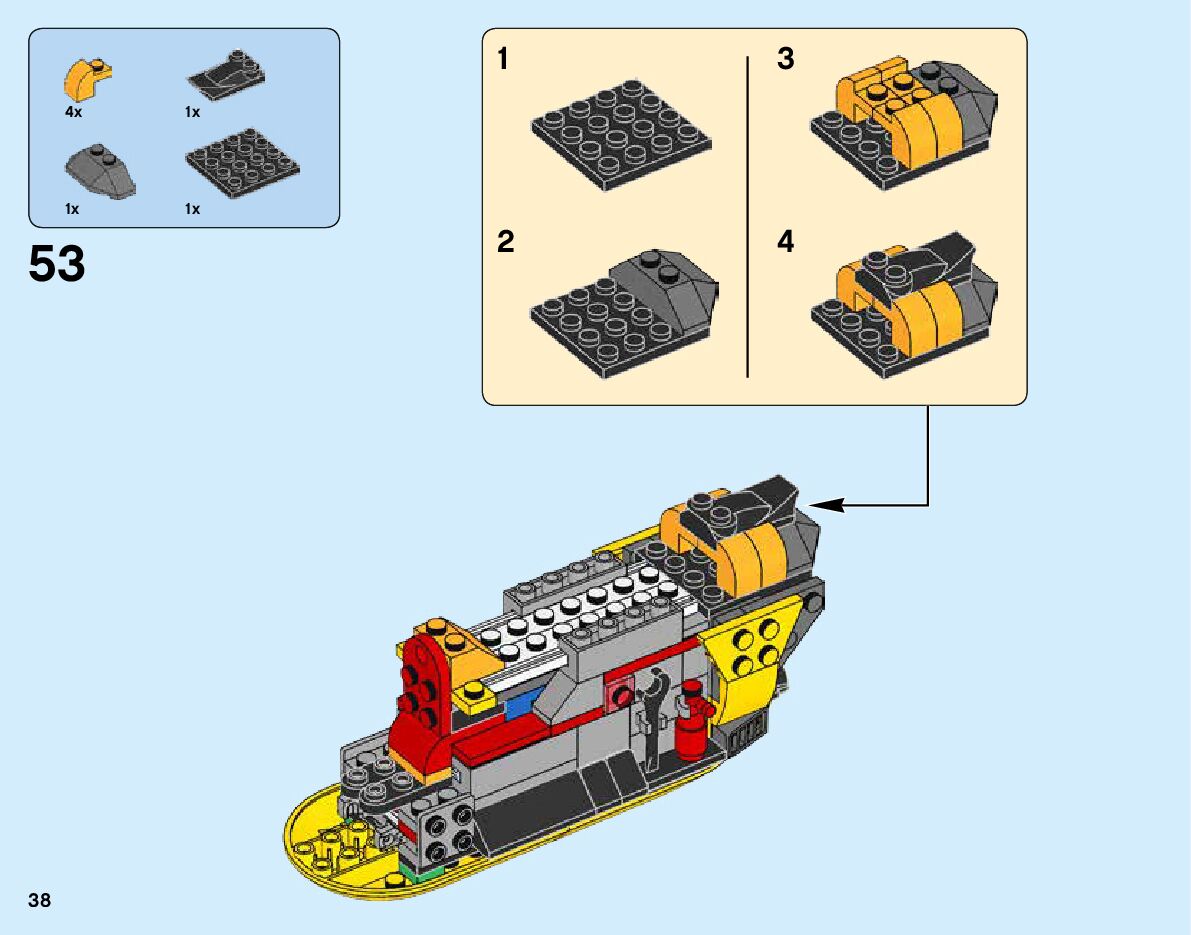 4x
1x
1x
1x

53

1
2
3
4

38