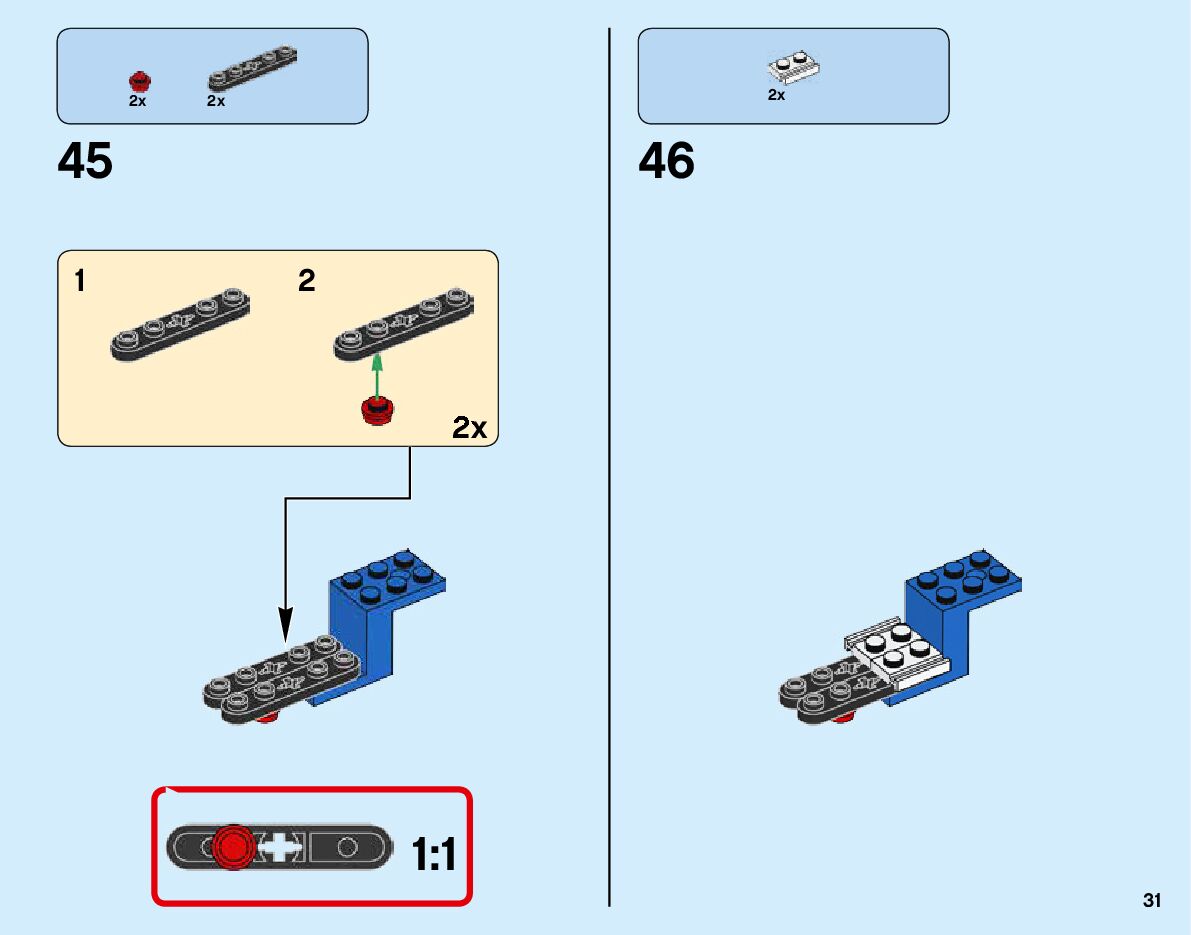 2x 2x

45

1

2

2x

1:1

2x

46

31