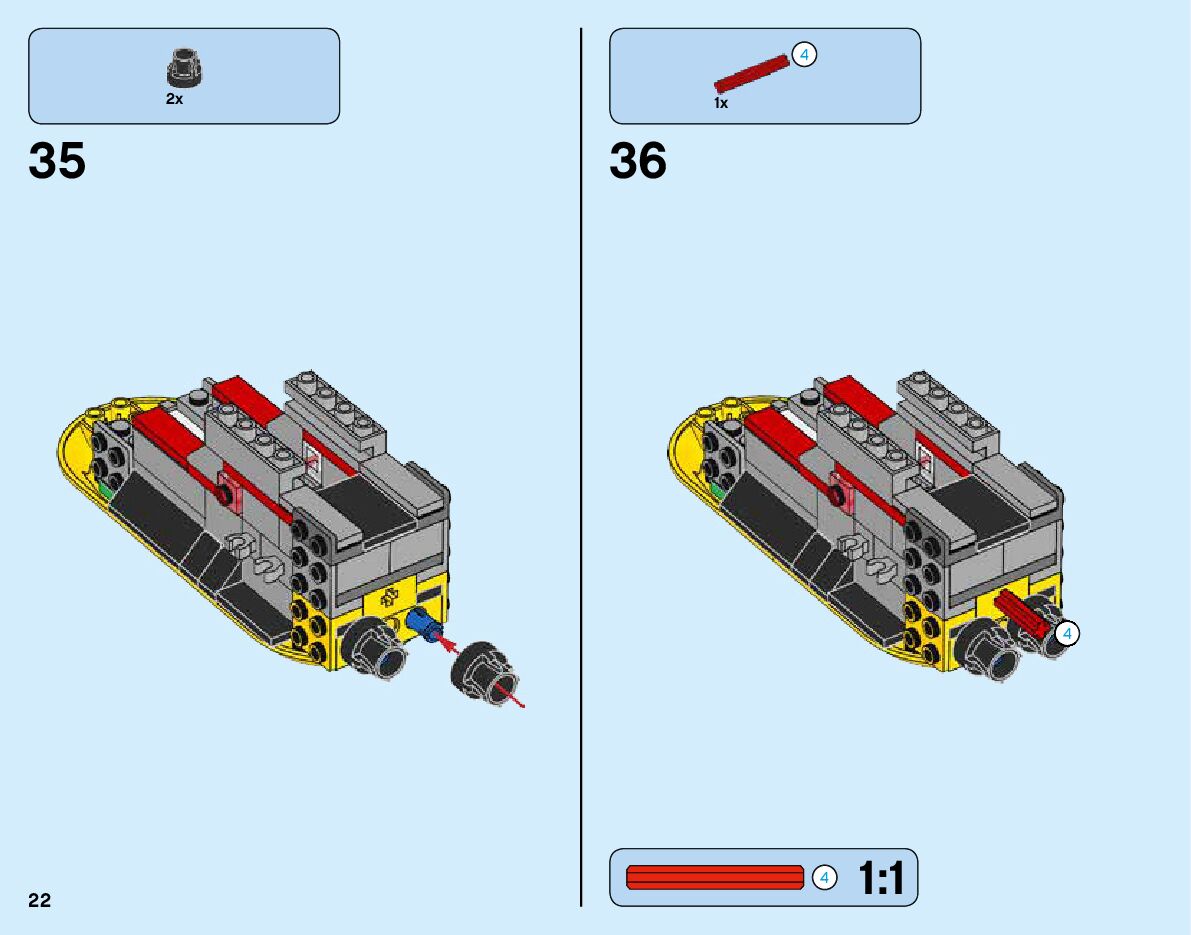 2x

35

4

1x

36

4

4 1:1

22