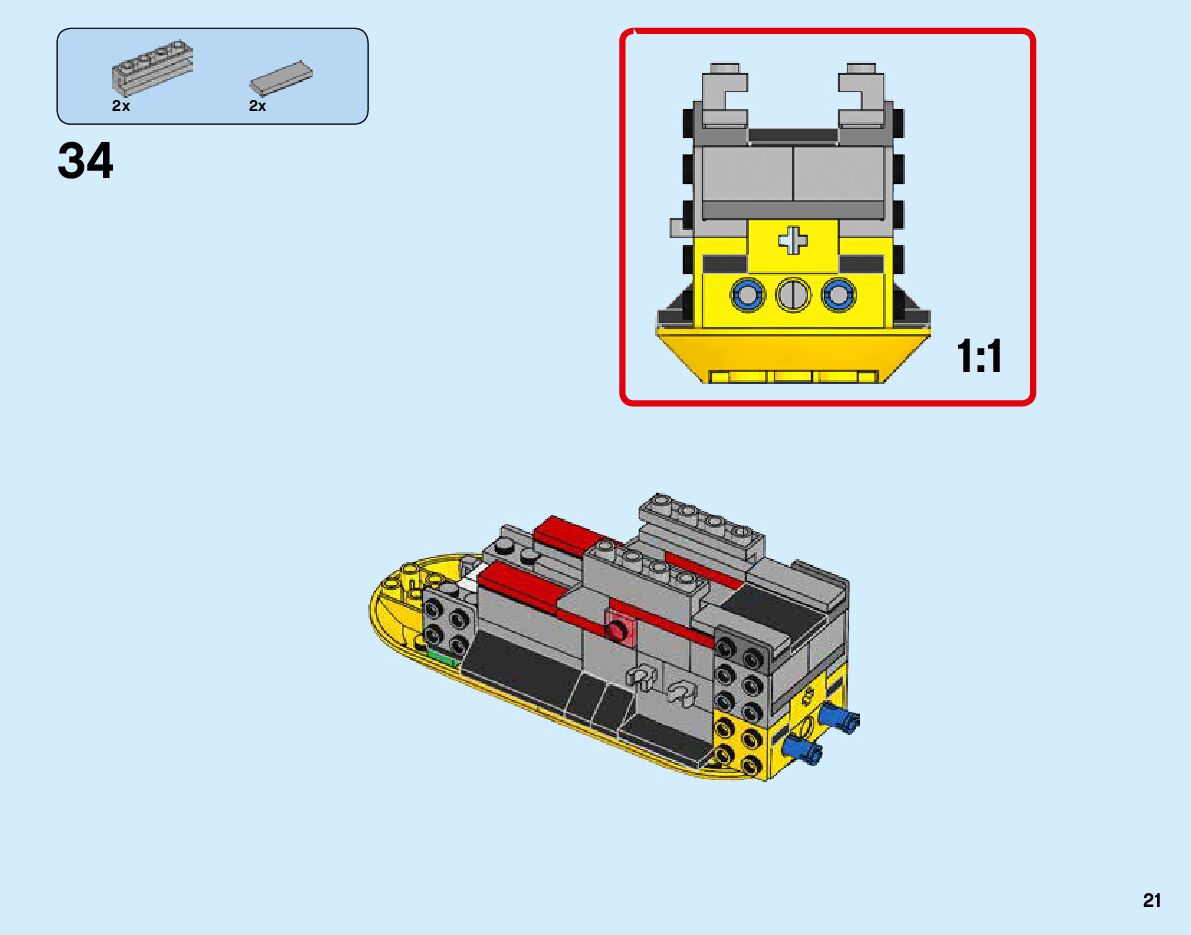 2x 2x

34

1:1

21