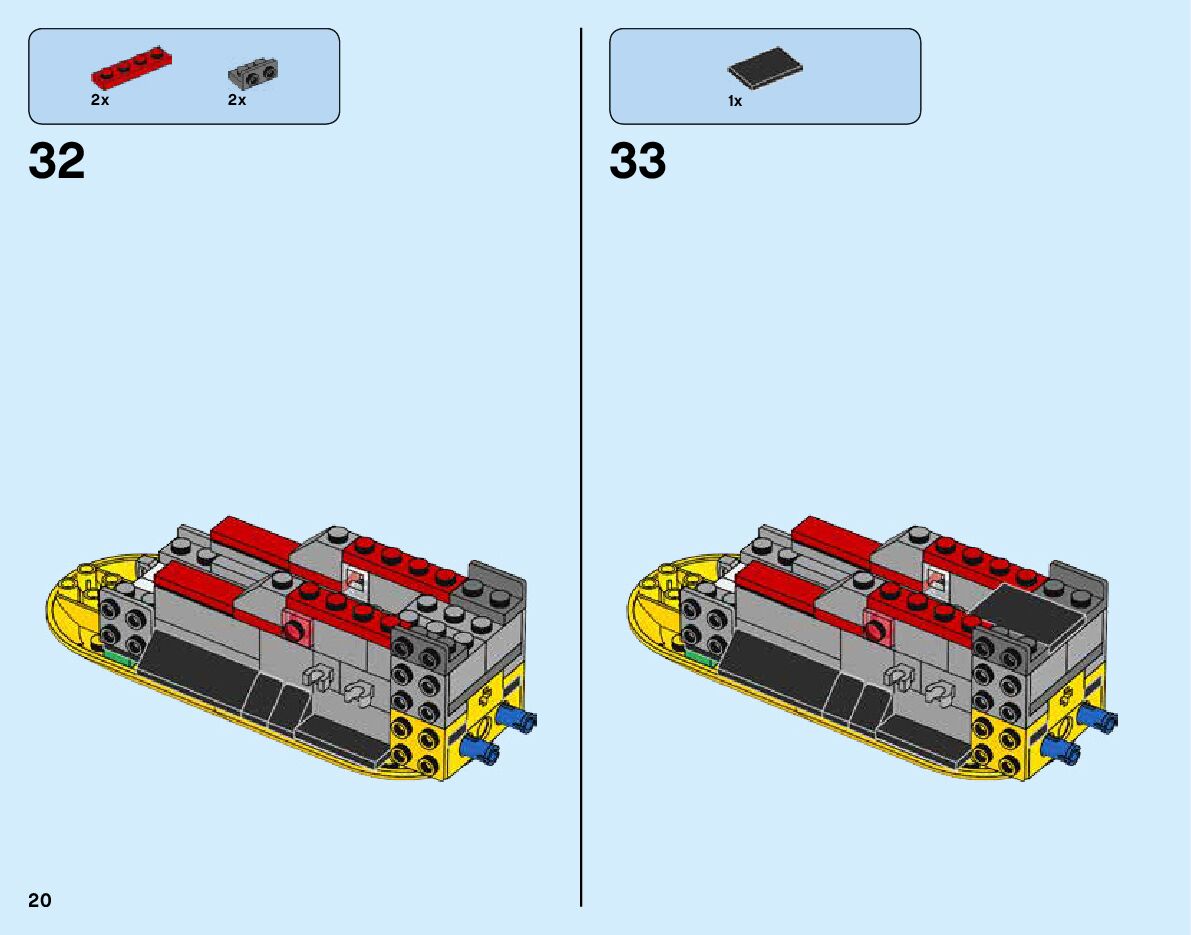 2x 2x

32

1x

33

20