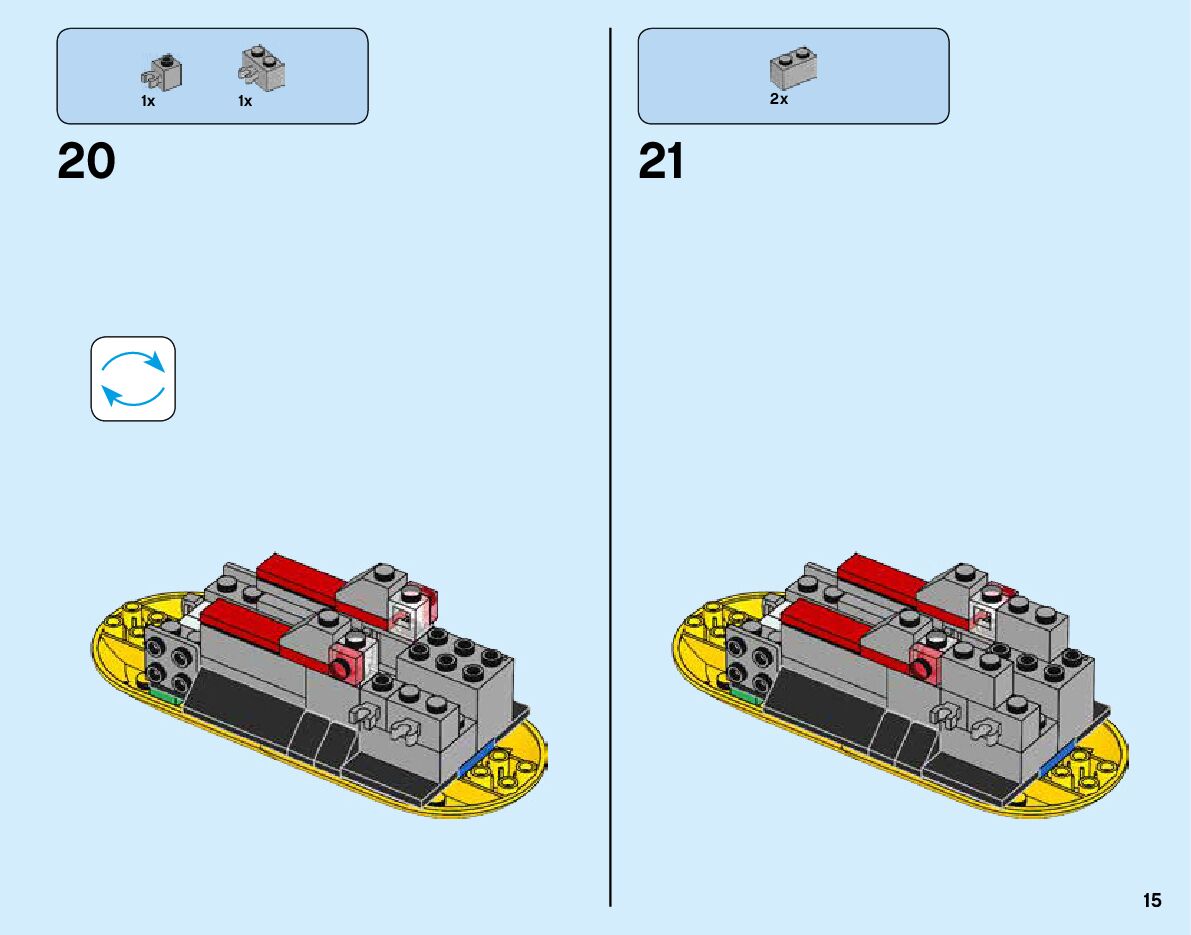 1x 1x

20

2x

21

15