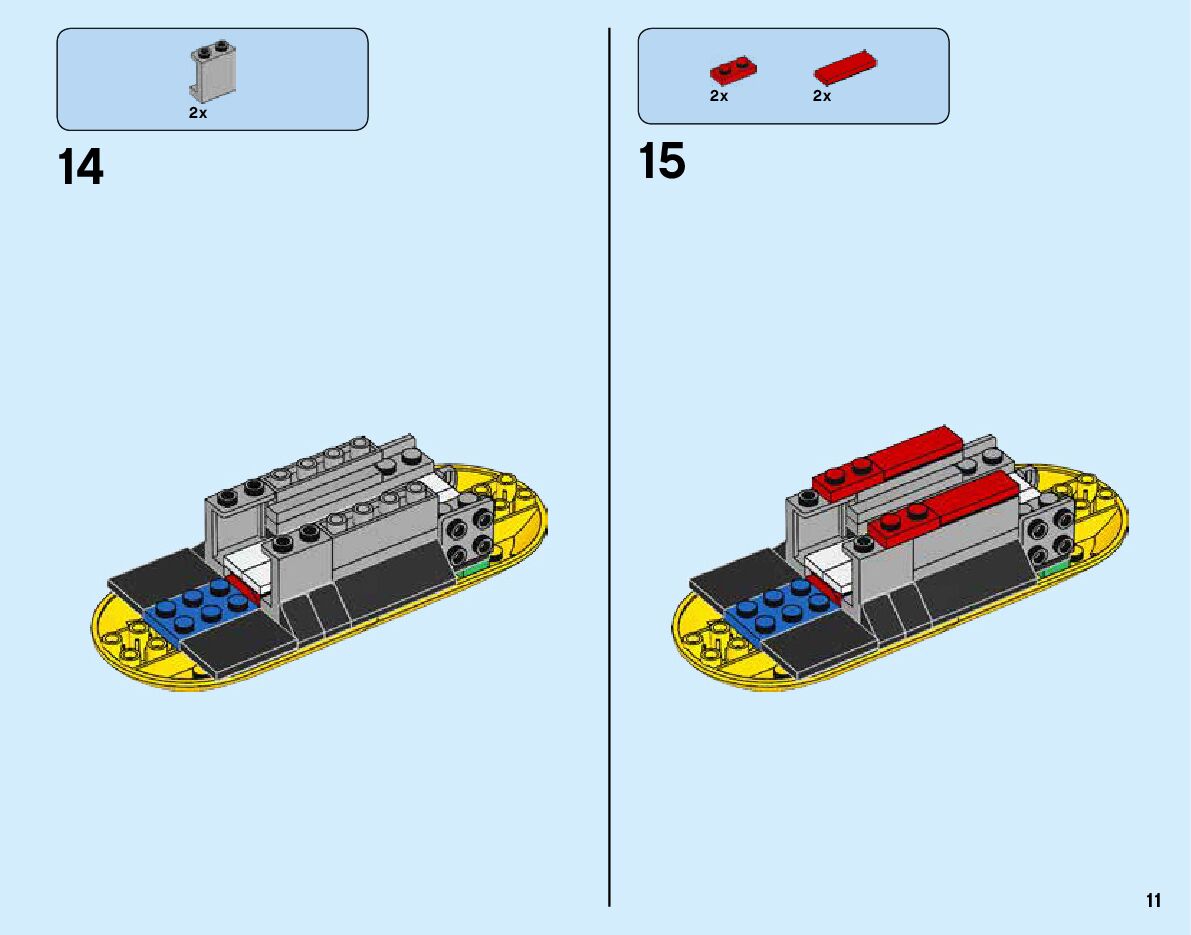 2x

14

2x 2x

15

11