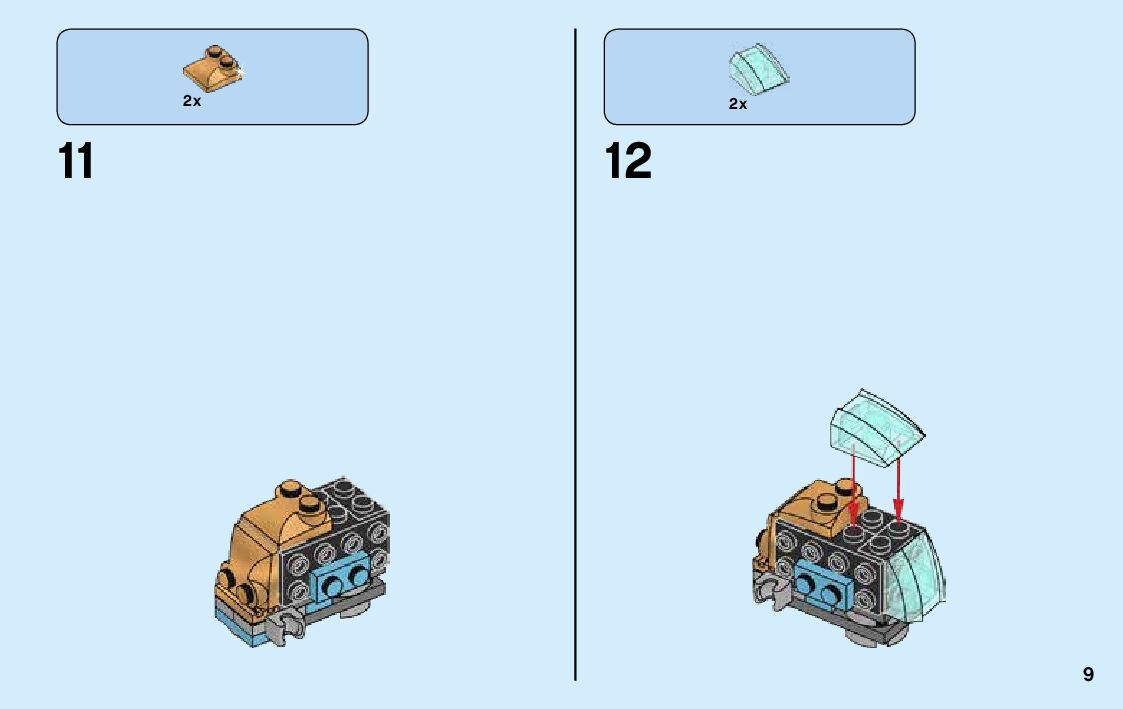 2x

11

2x

12

9