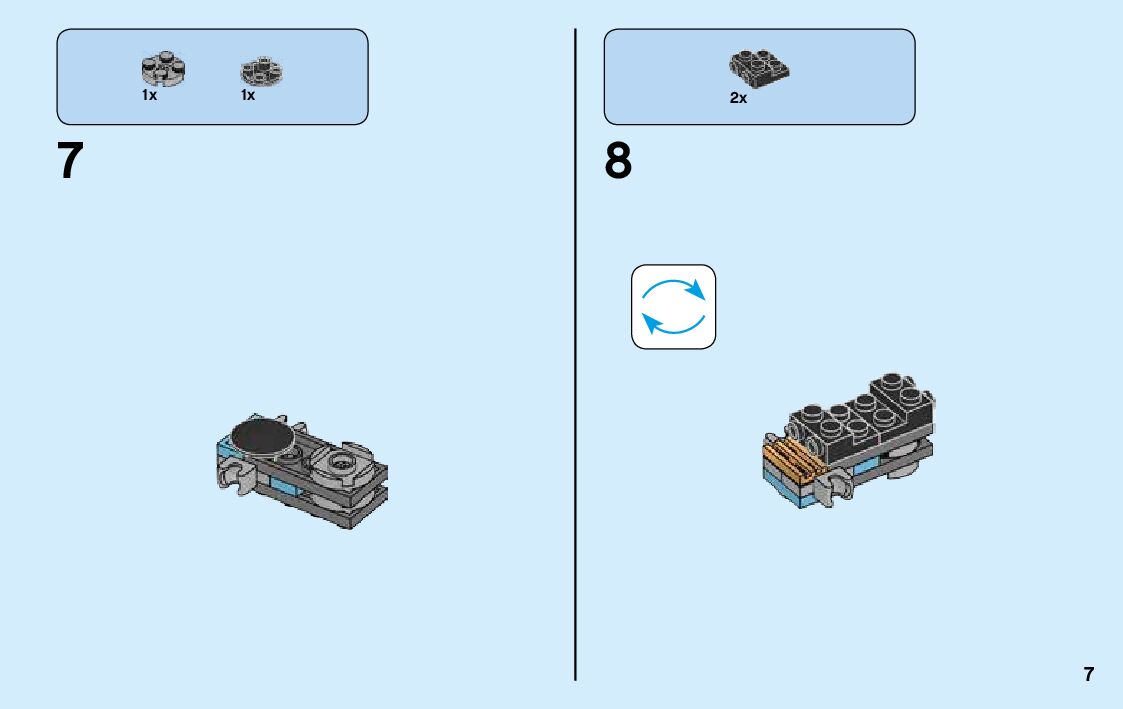 1x 1x

7

2x

8

7