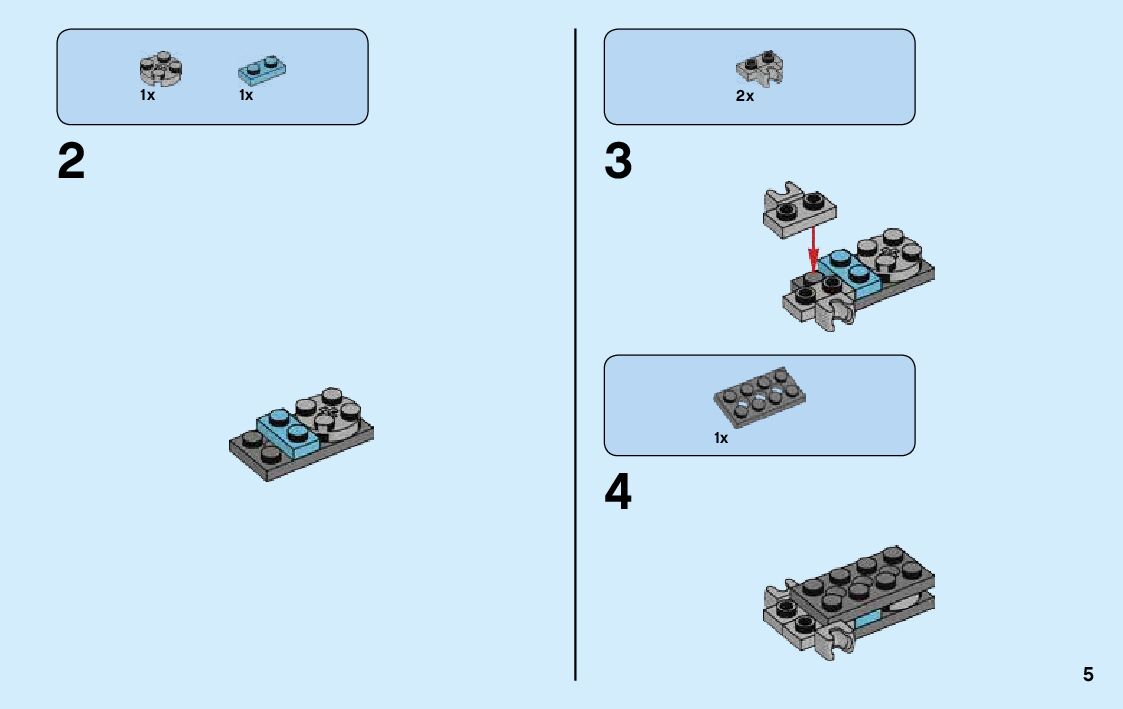 1x 1x

2

2x

3

1x

4

5