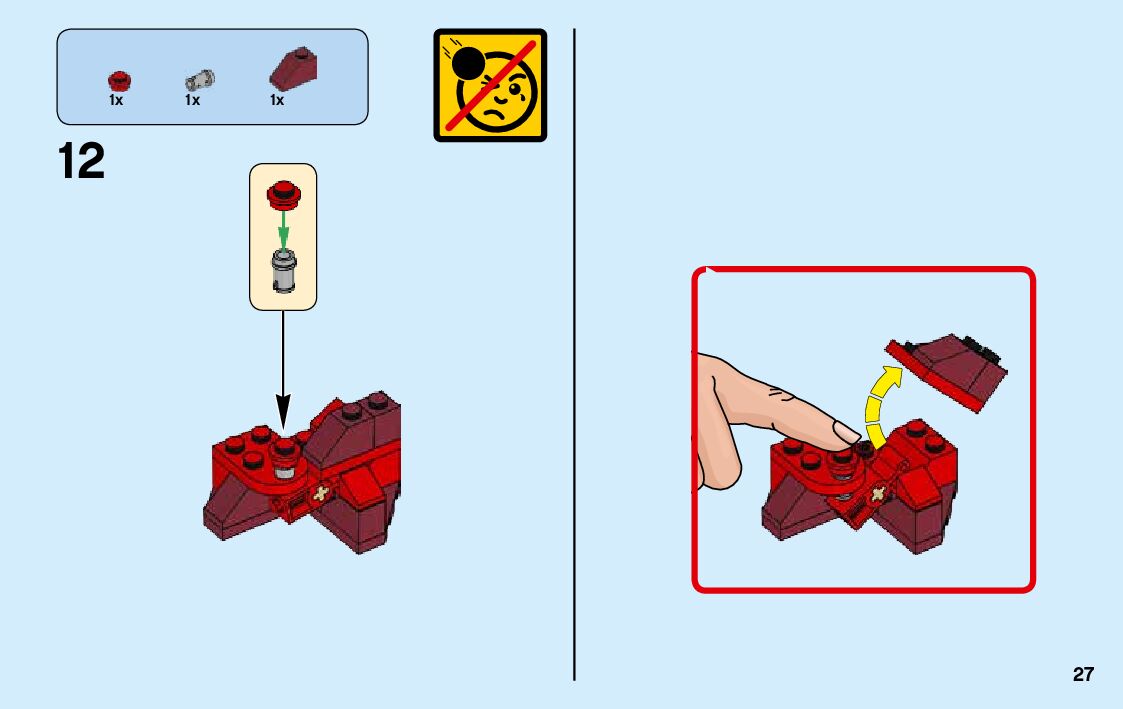 1x 1x 1x

12

27