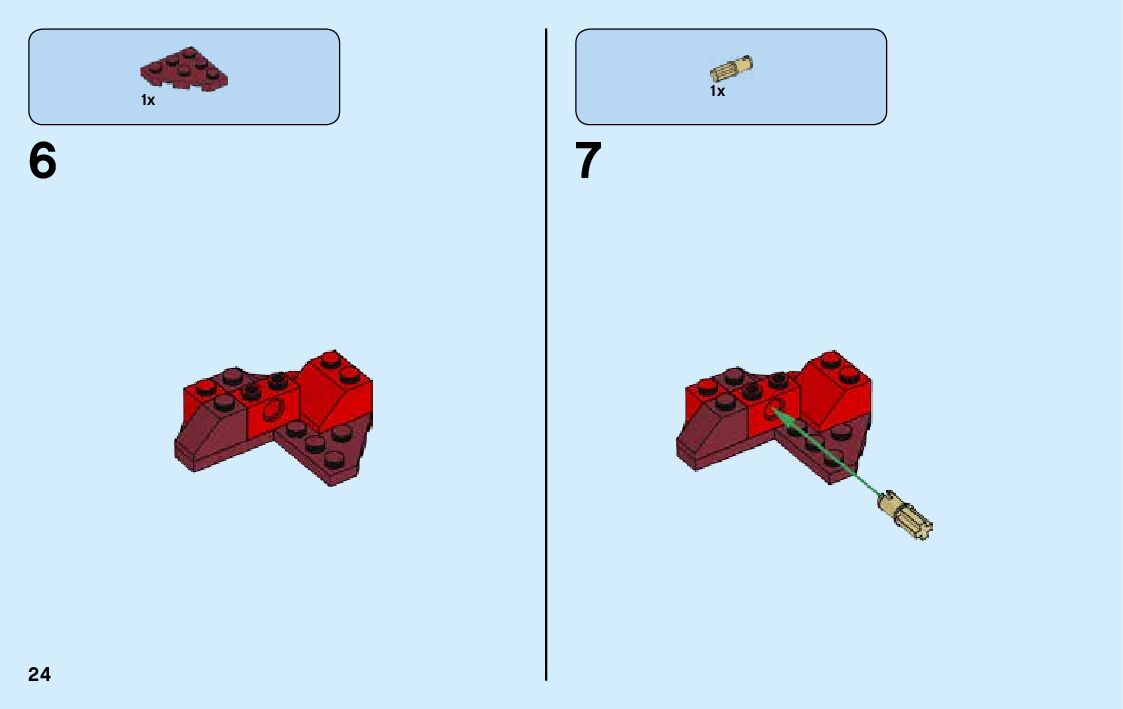 1x

6

1x

7

24