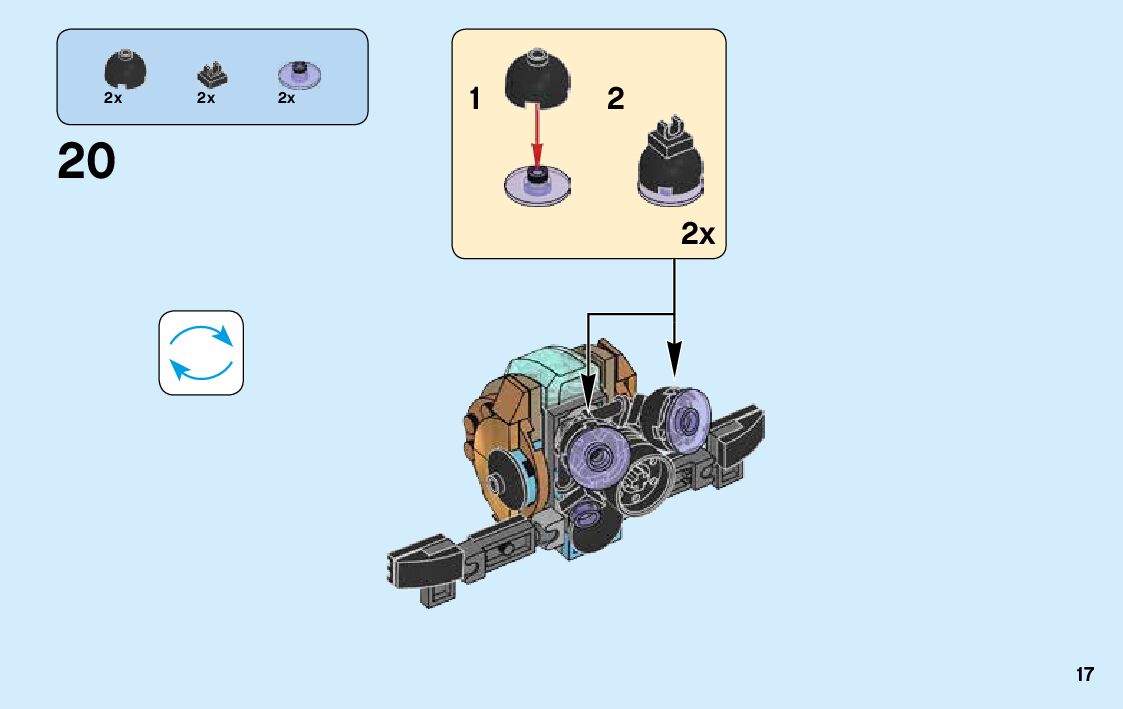 2x 2x 2x

20

1 2

2x

17