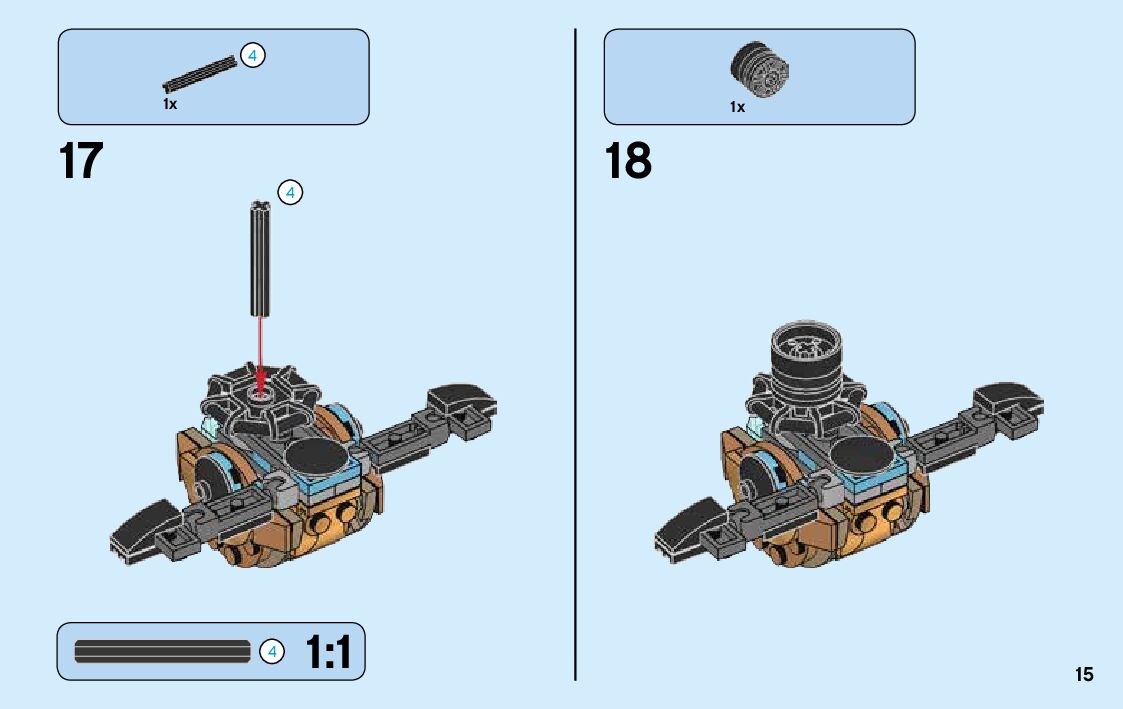 4
1x

17

4

4 1:1

1x

18

15