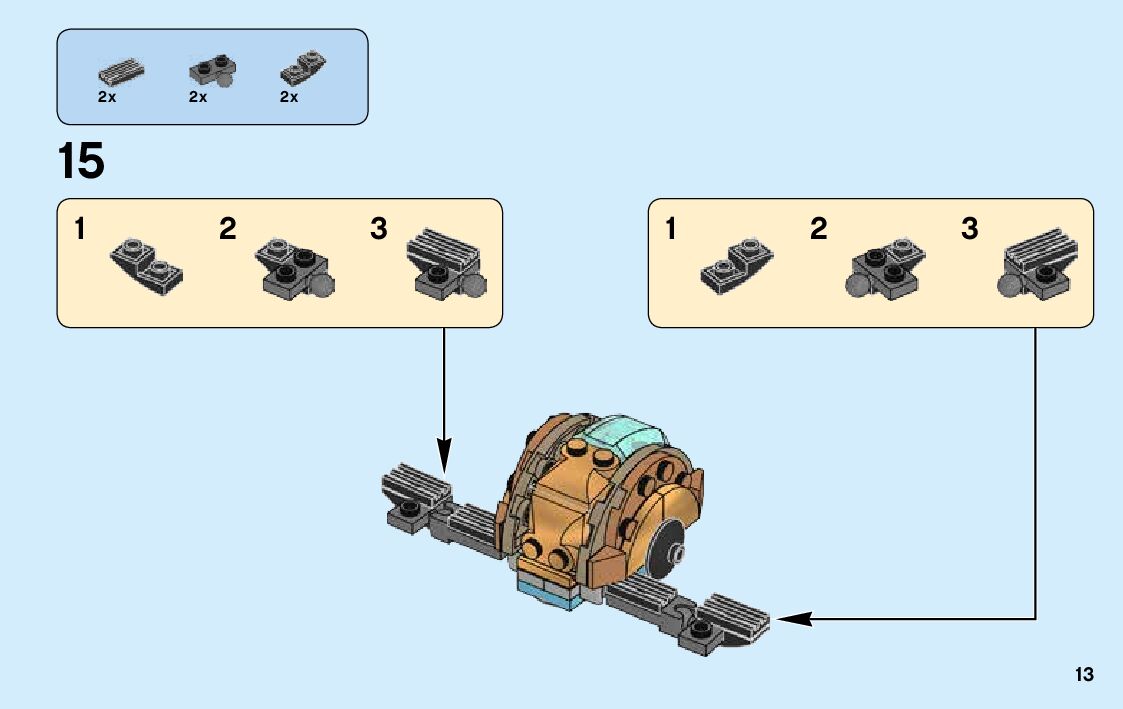 2x 2x 2x

15

1 2 3

1 2 3

13