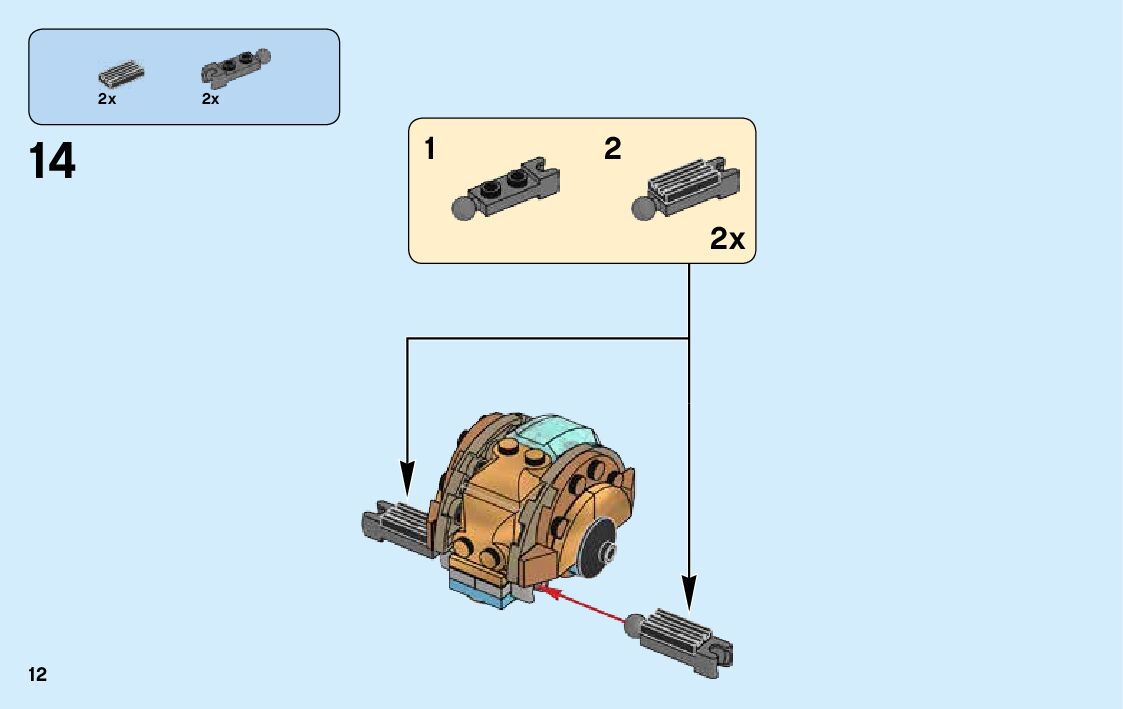 2x 2x

14

1 2

2x

12