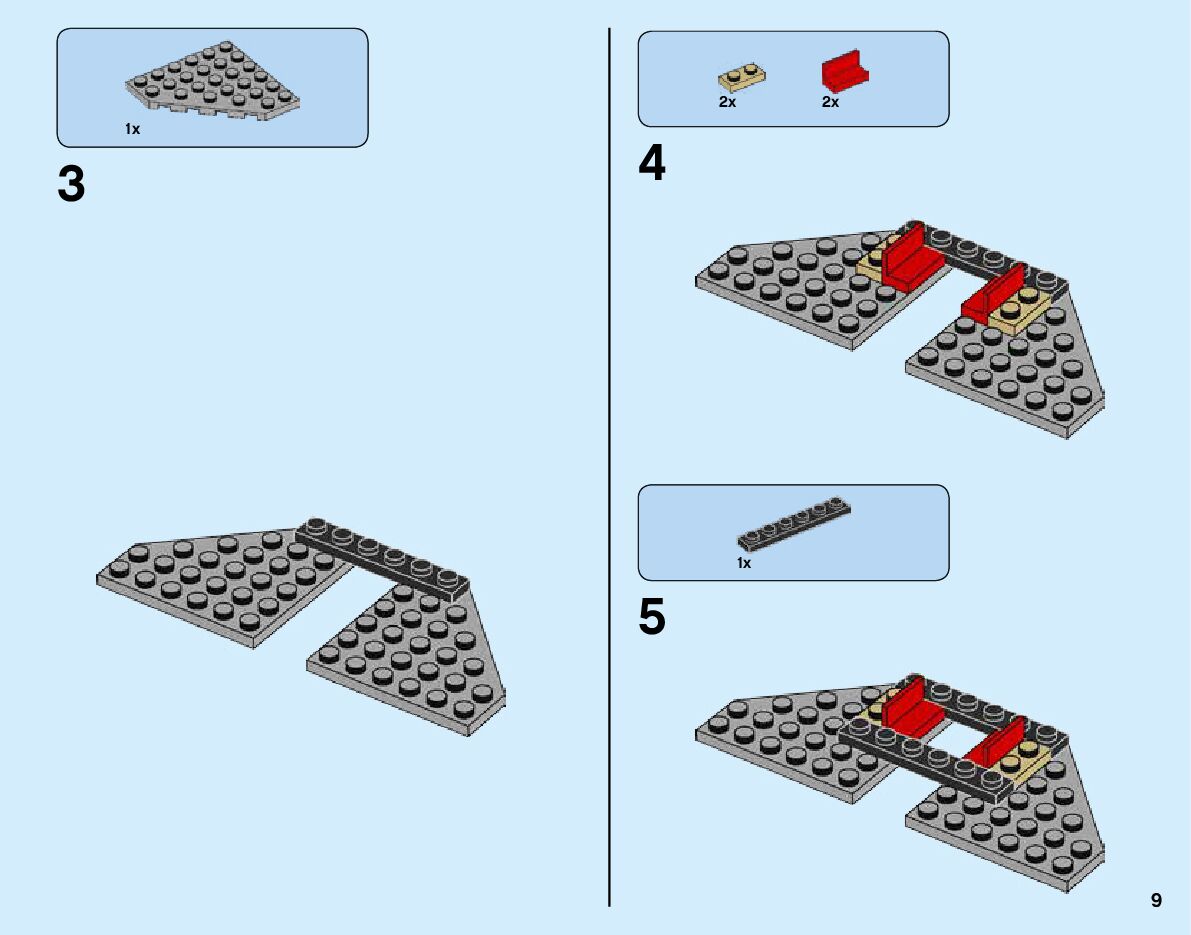 1x

3

2x 2x

4

1x

5

9