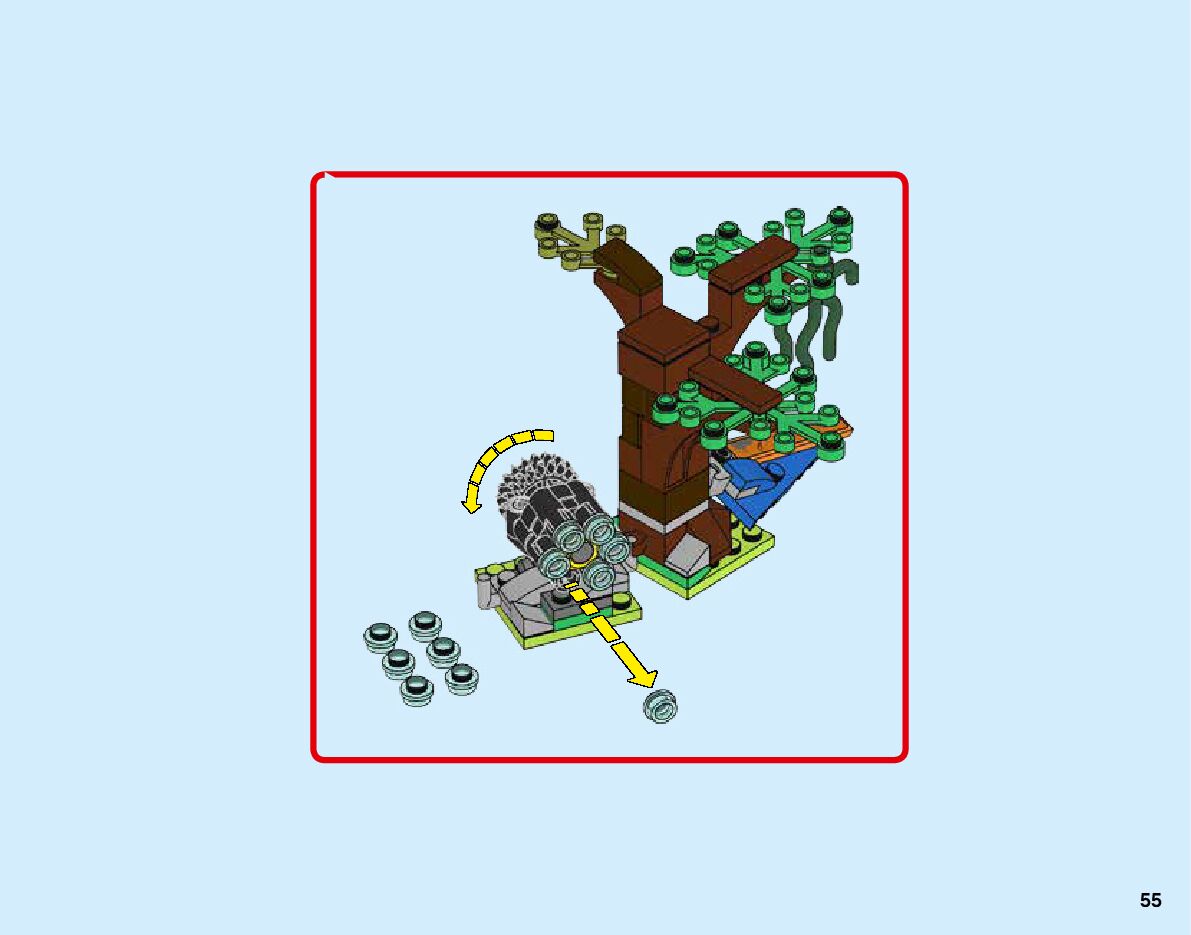 55