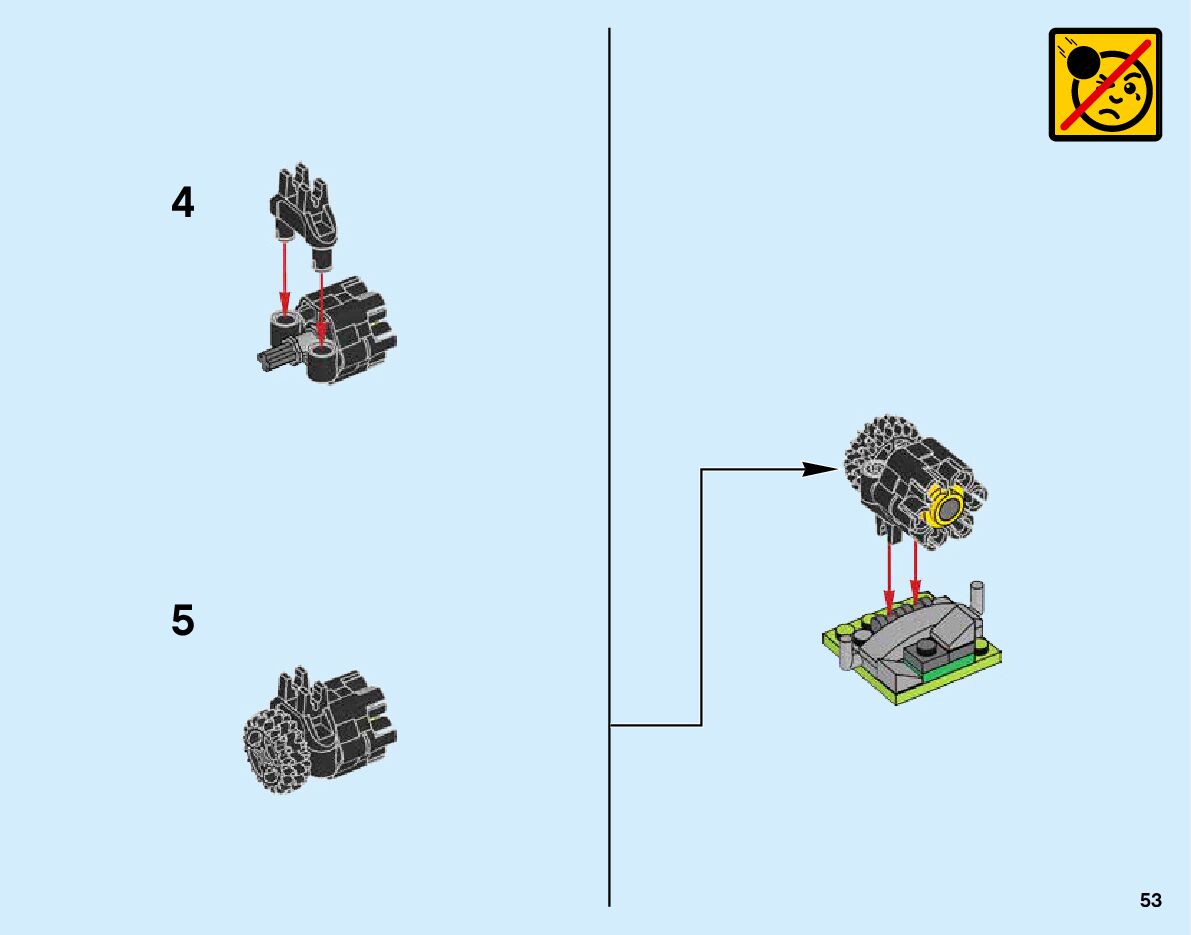 4

5

53