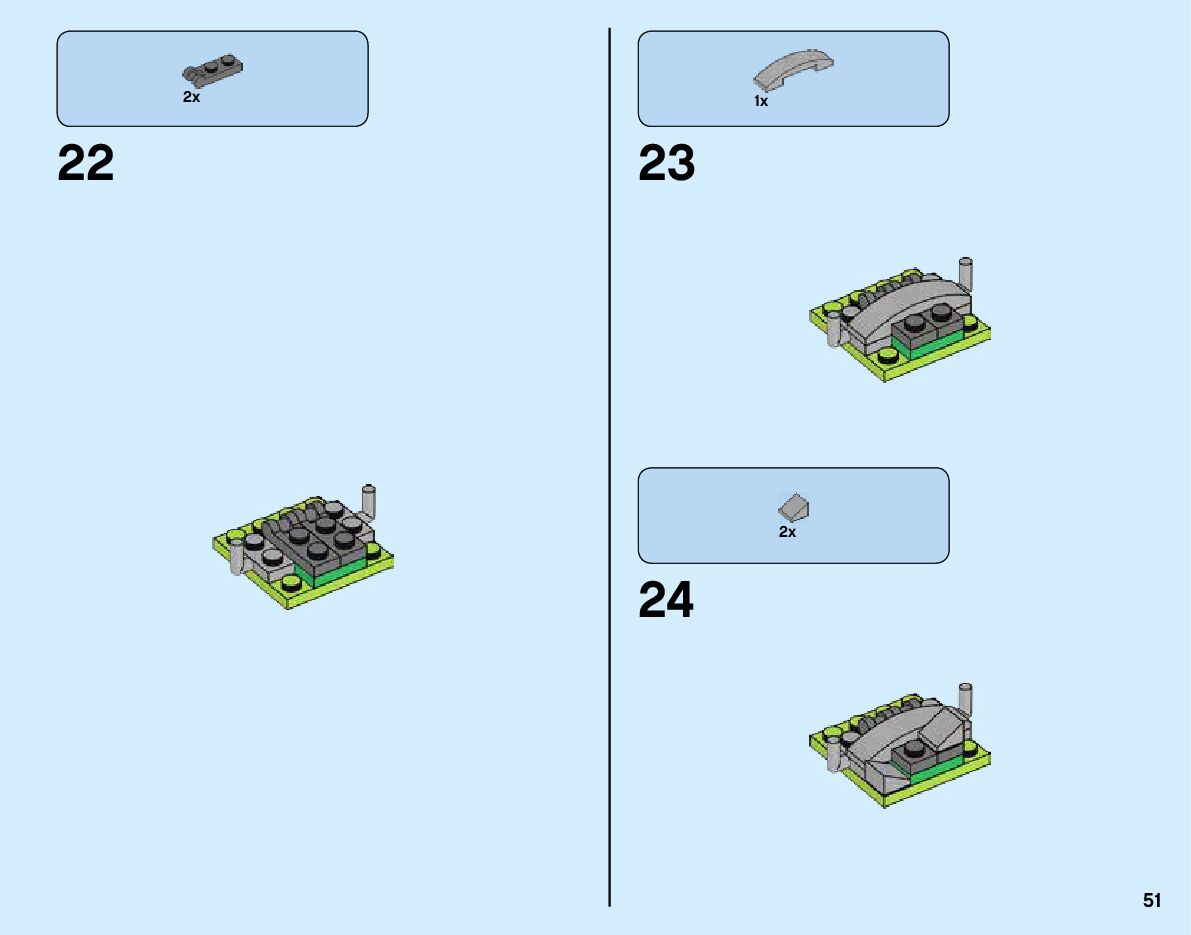 2x

22

1x

23

2x

24

51