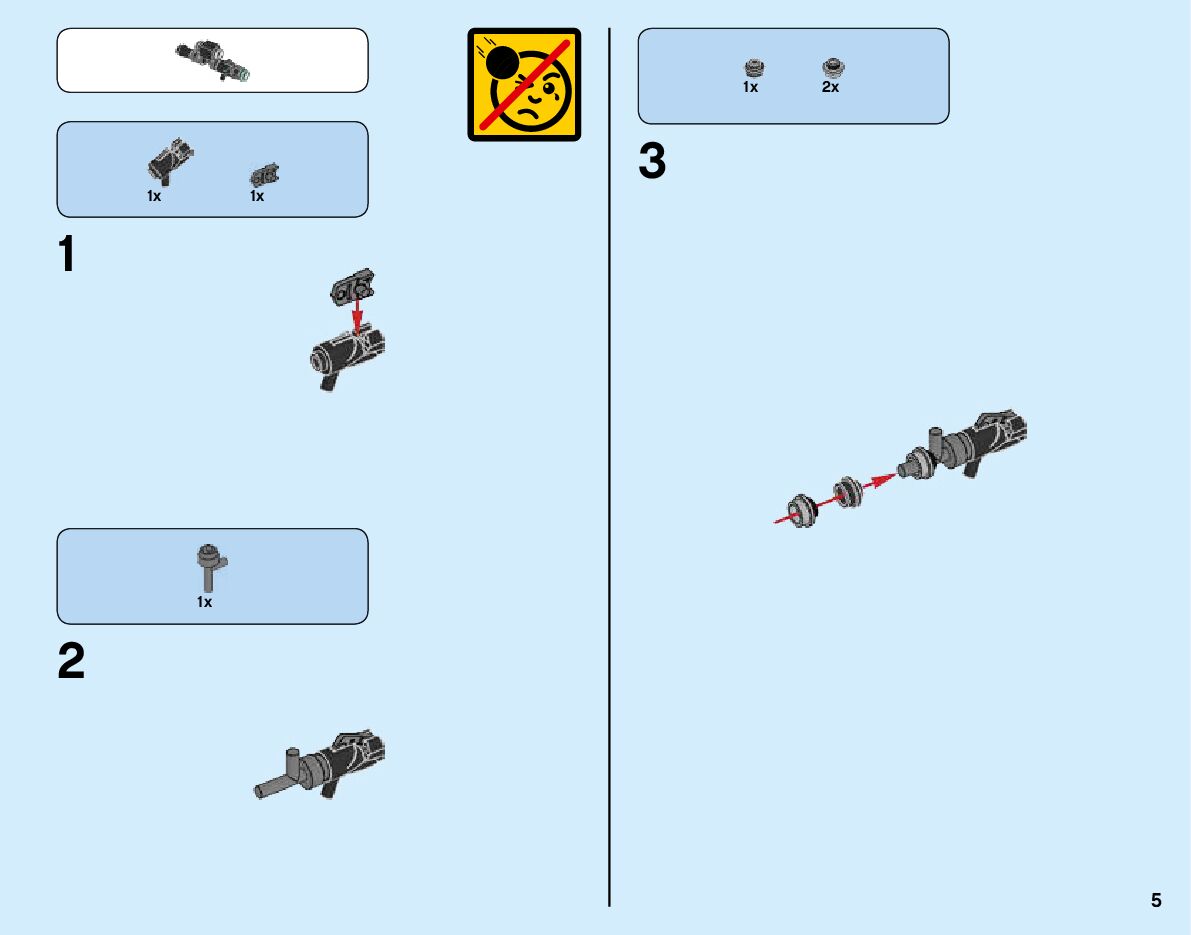 1x 1x

1

1x

2

1x 2x

3

5