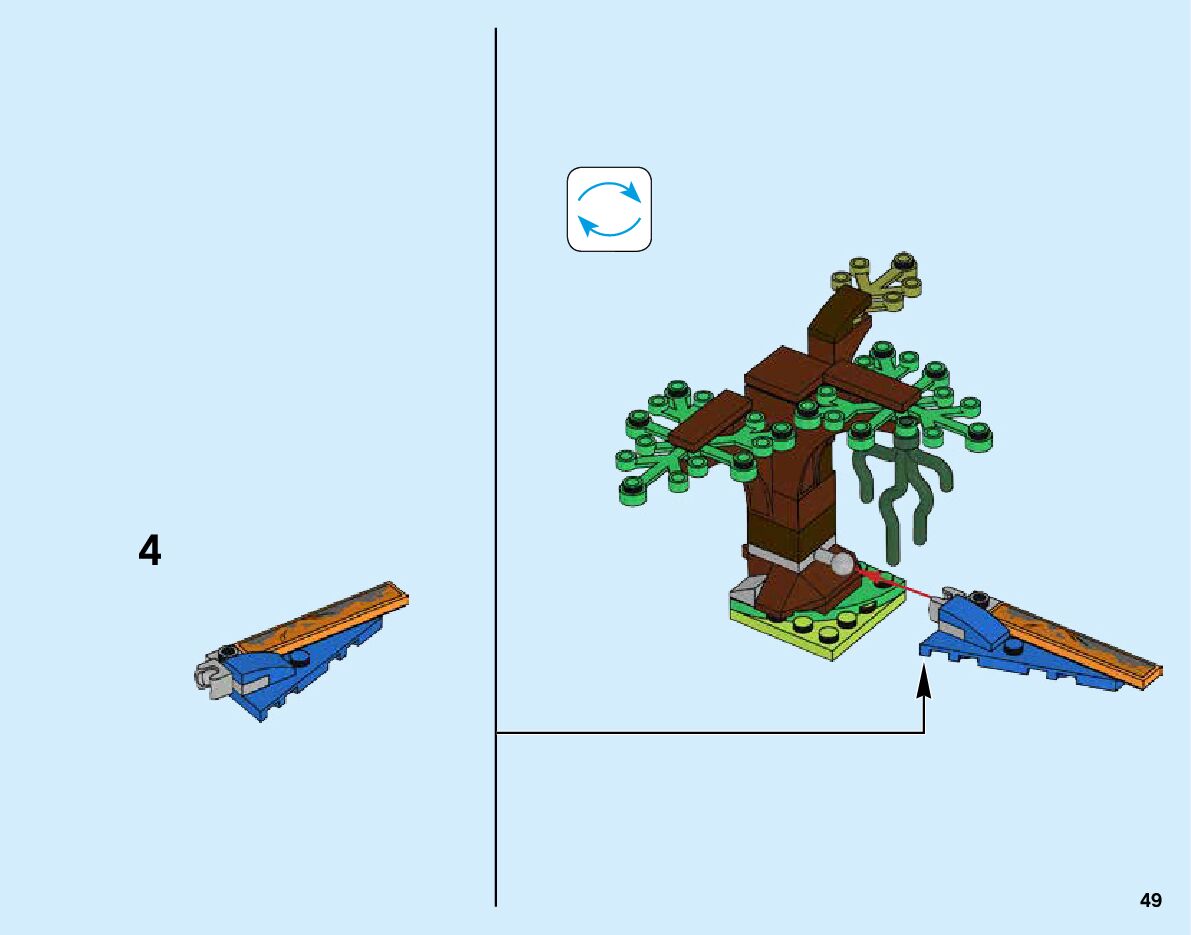 4

49