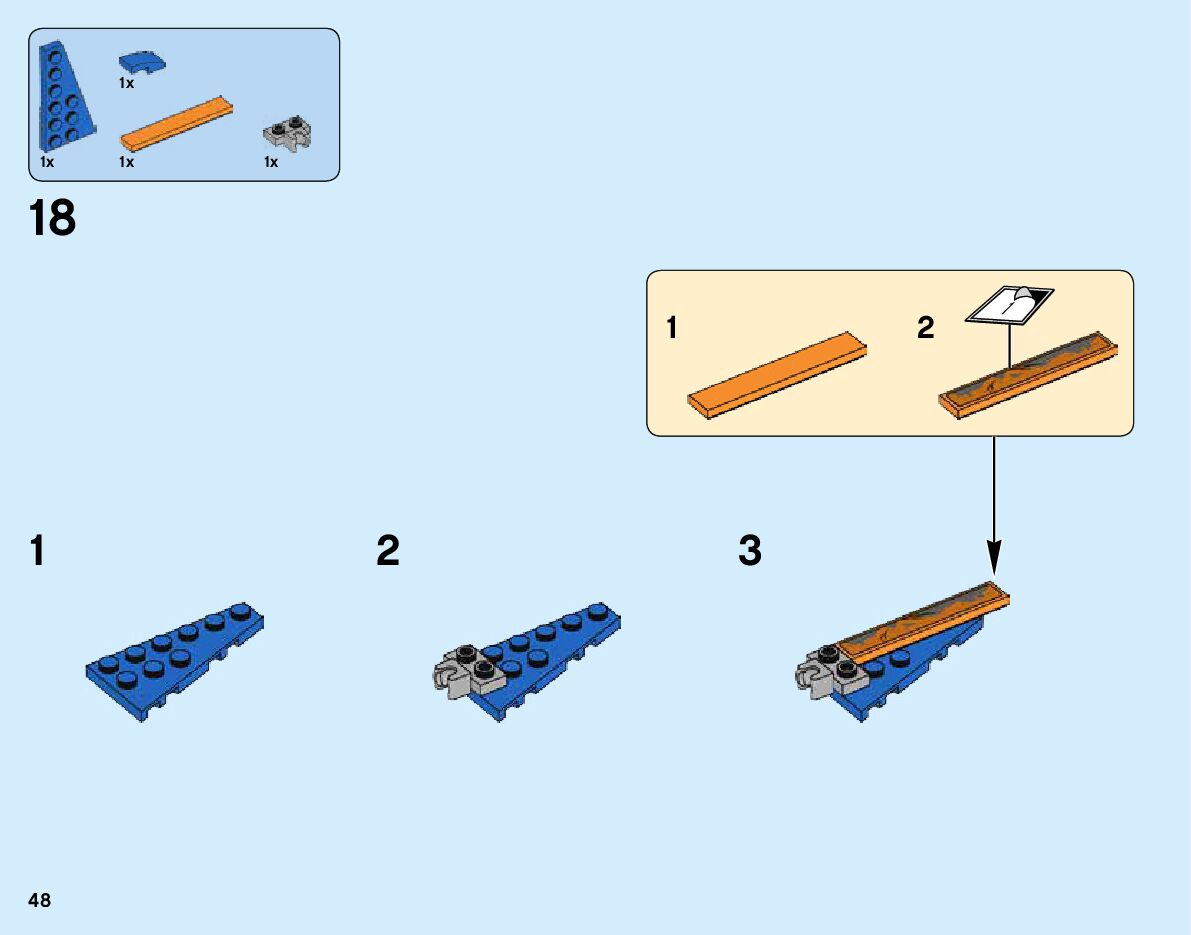 1x
1x
1x
1x

18

1
2

1
2
3

48