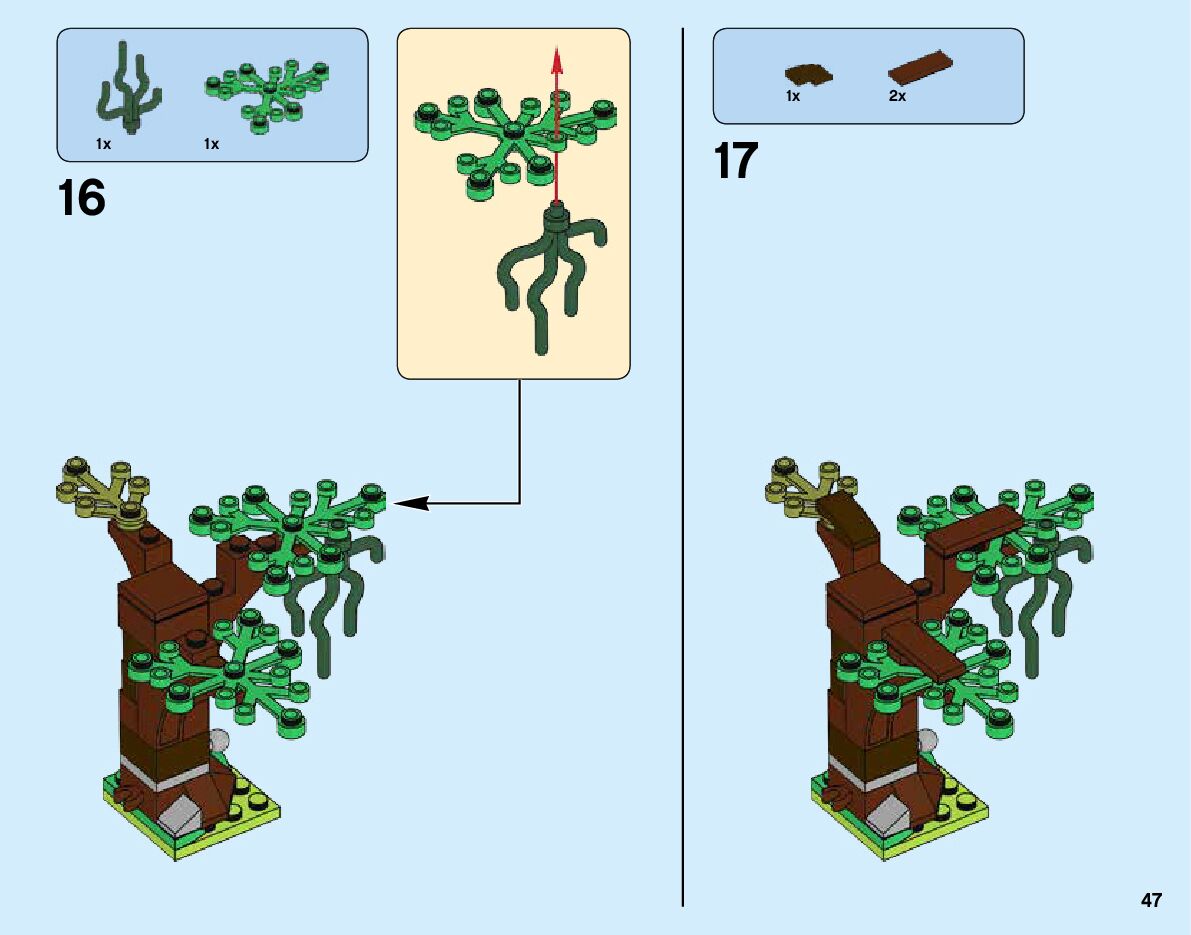 1x 1x

16

1x 2x

17

47