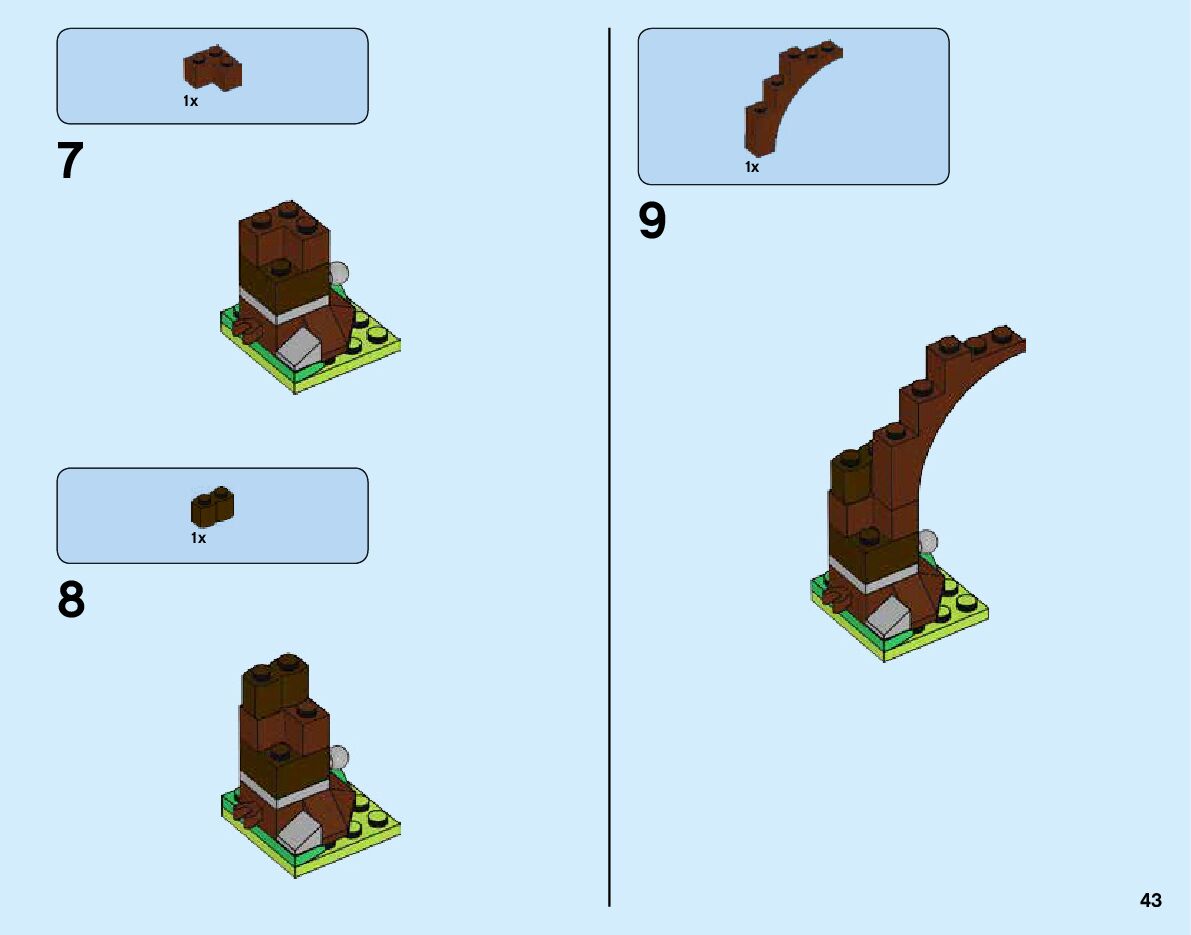 1x

7

1x

8

1x

9

43