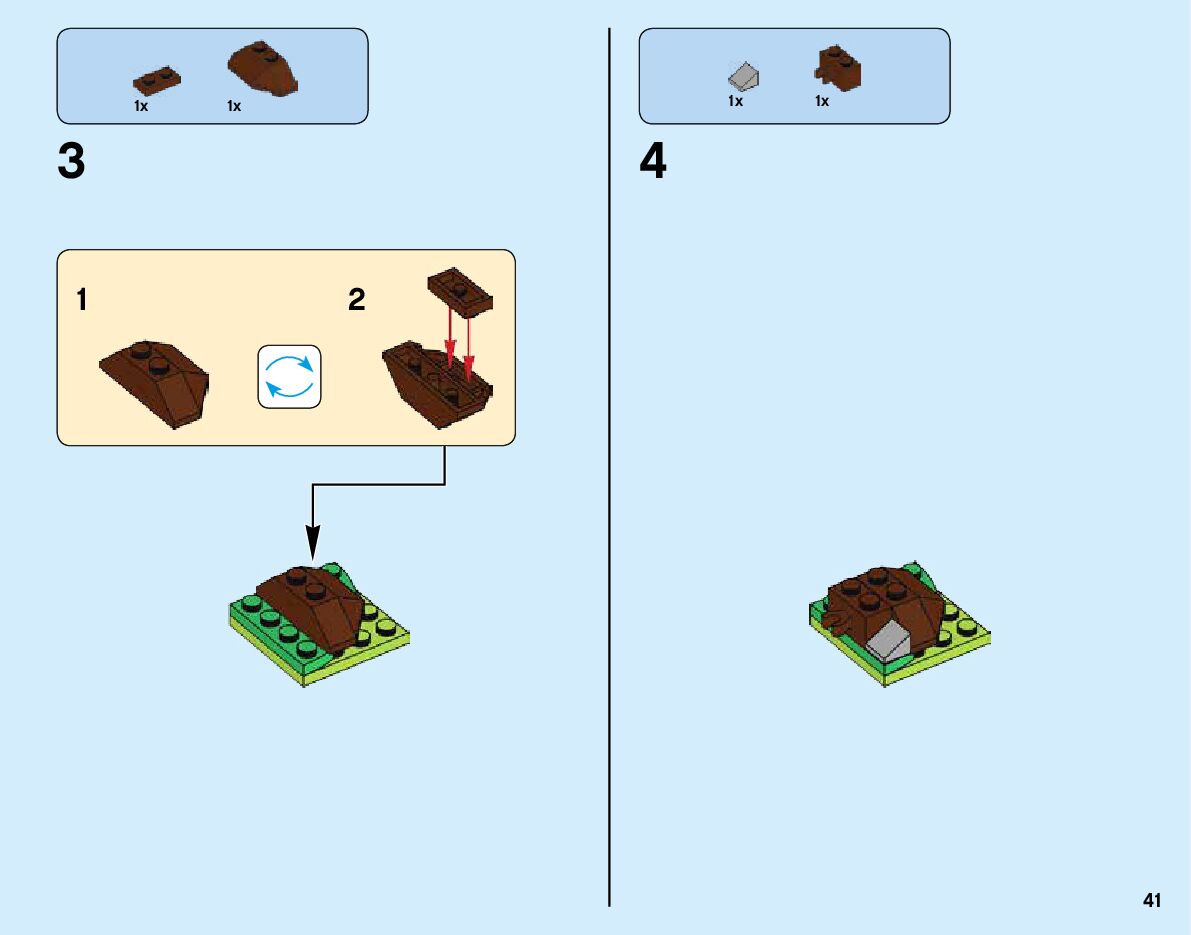 1x 1x

3

1

2

1x 1x

4

41