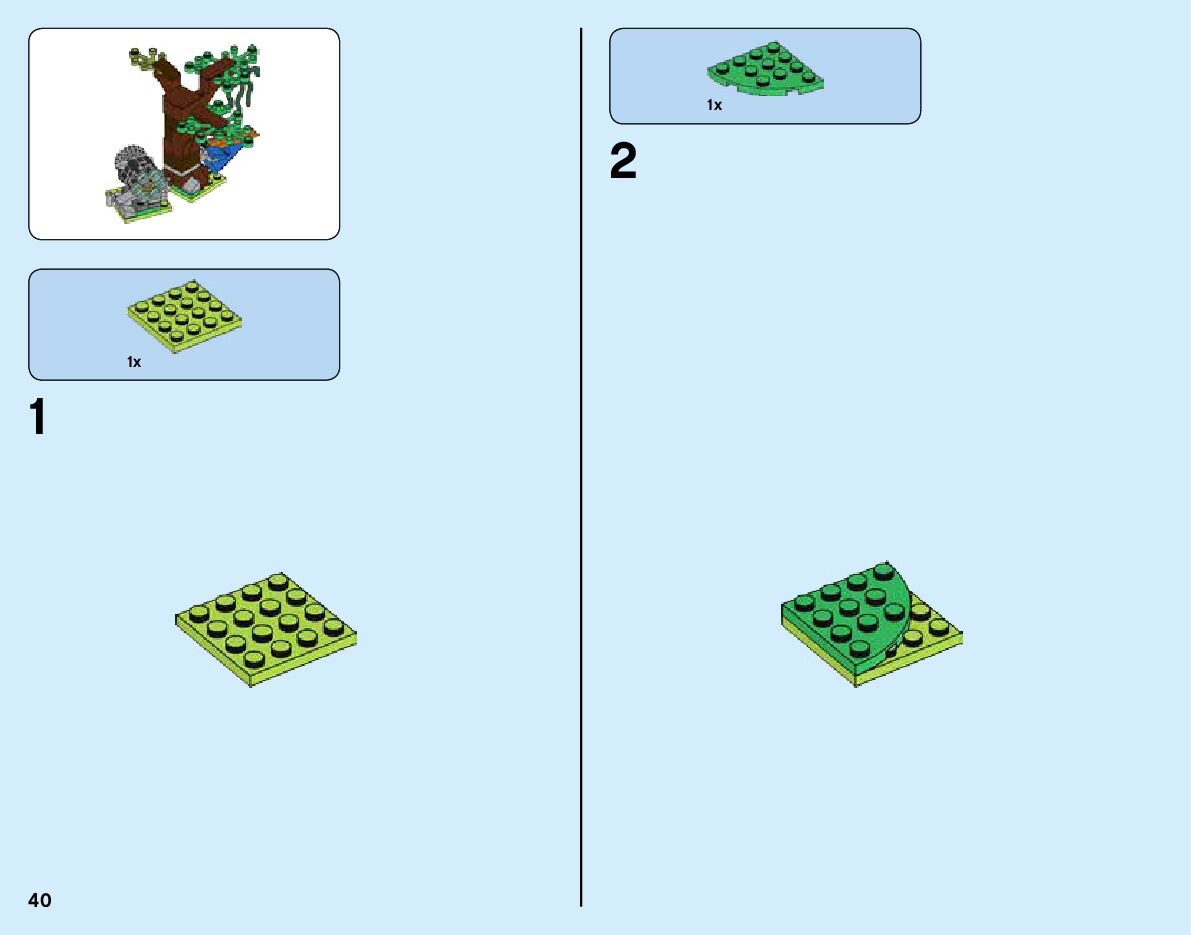 1x

1

40

1x

2