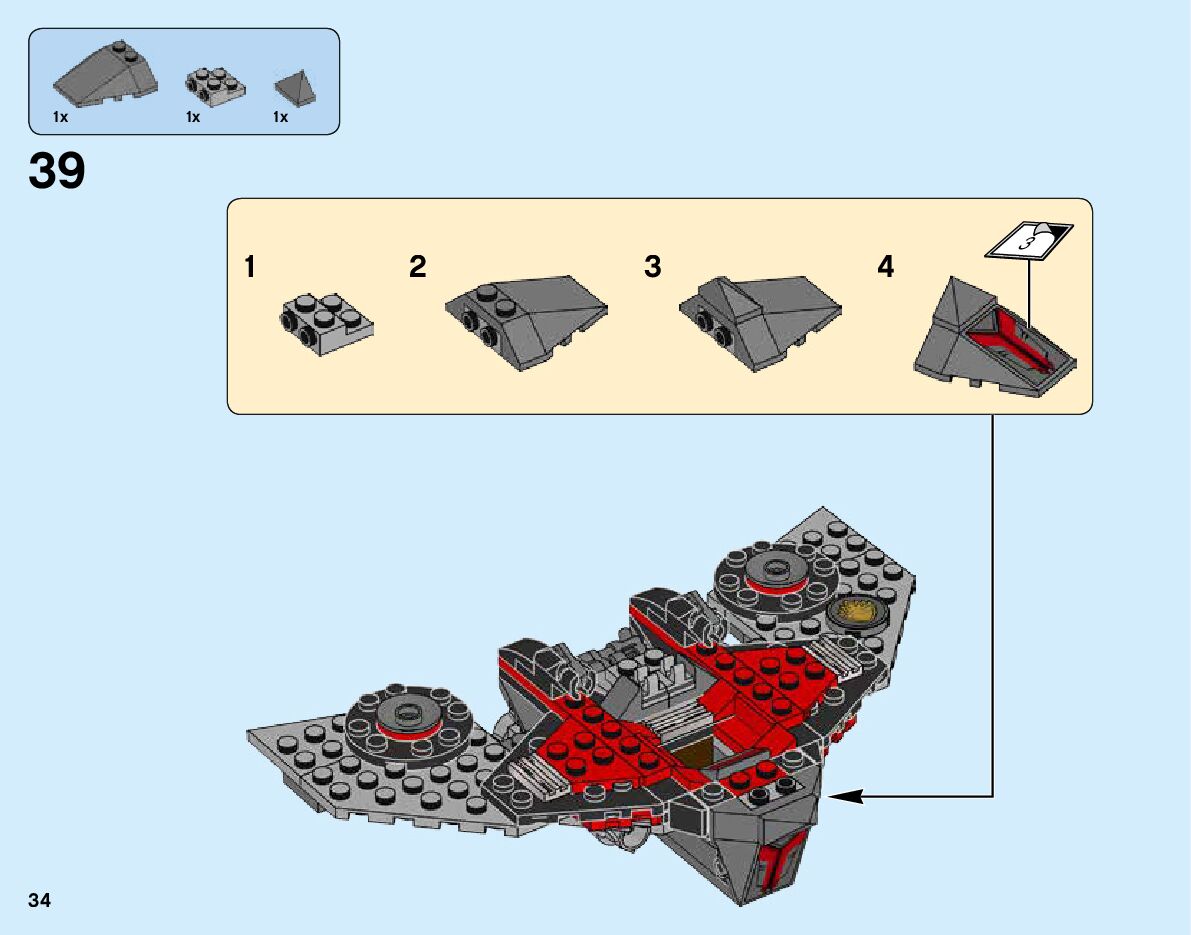 1x 1x 1x

39

1

2

3

4

3

34