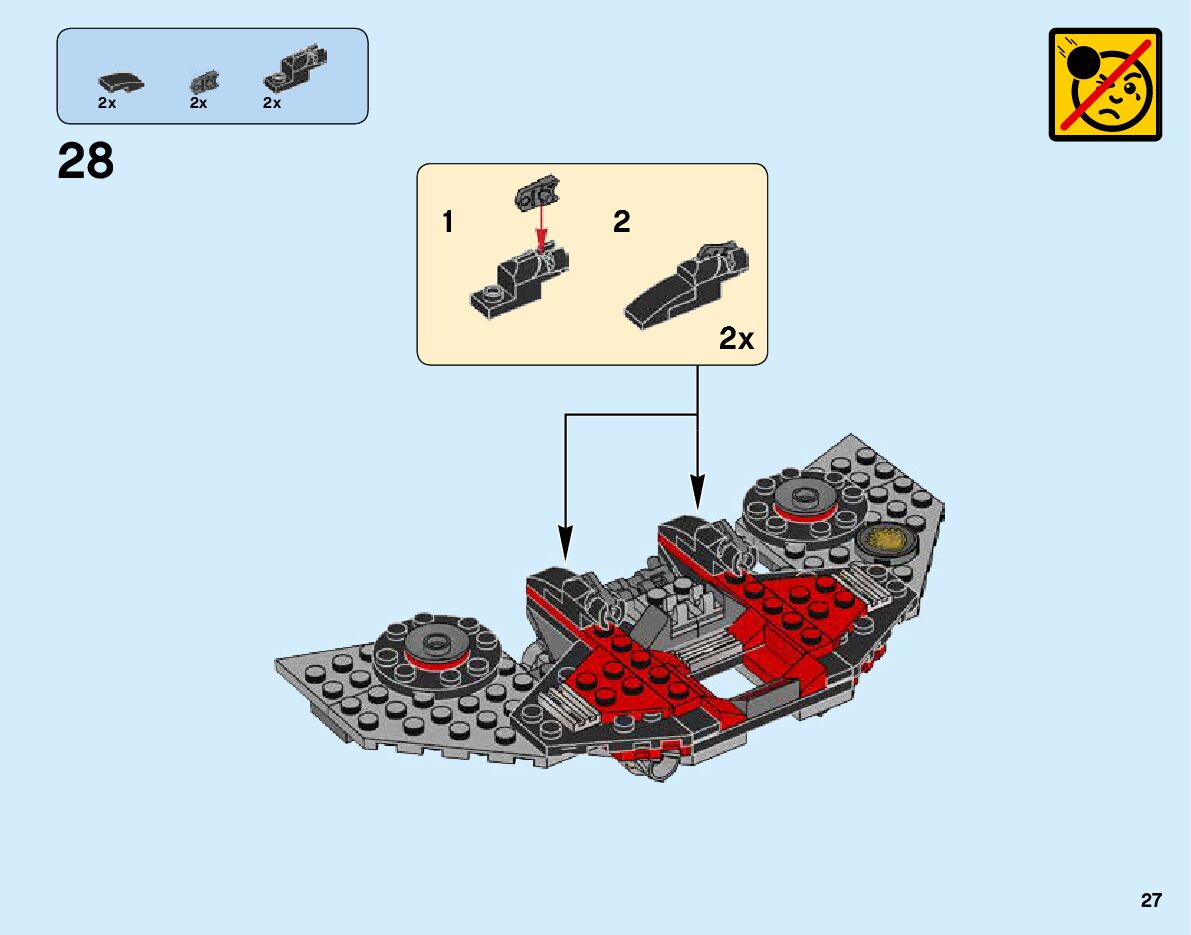 2x 2x 2x

28

1 2

2x

27