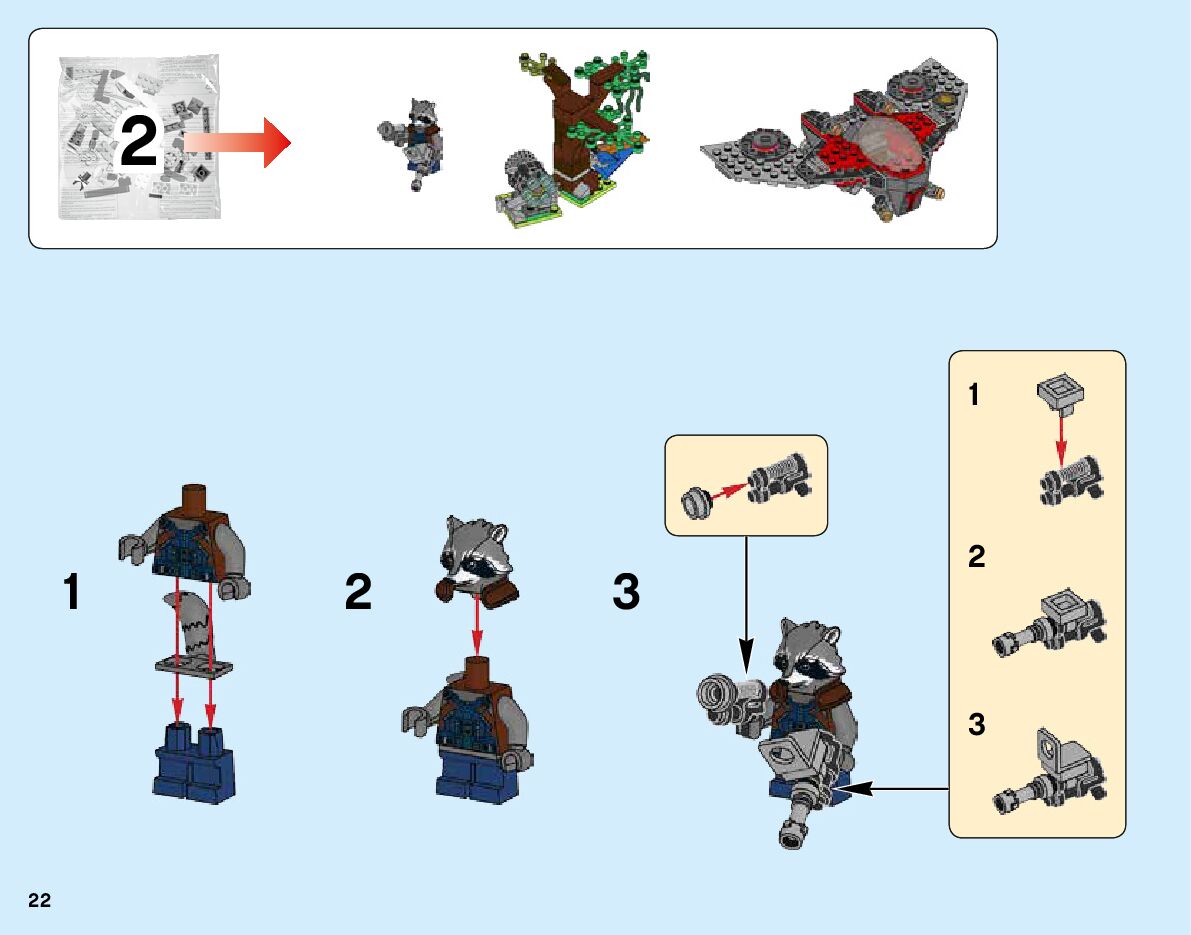 2

1

2

3

1

2

3

22