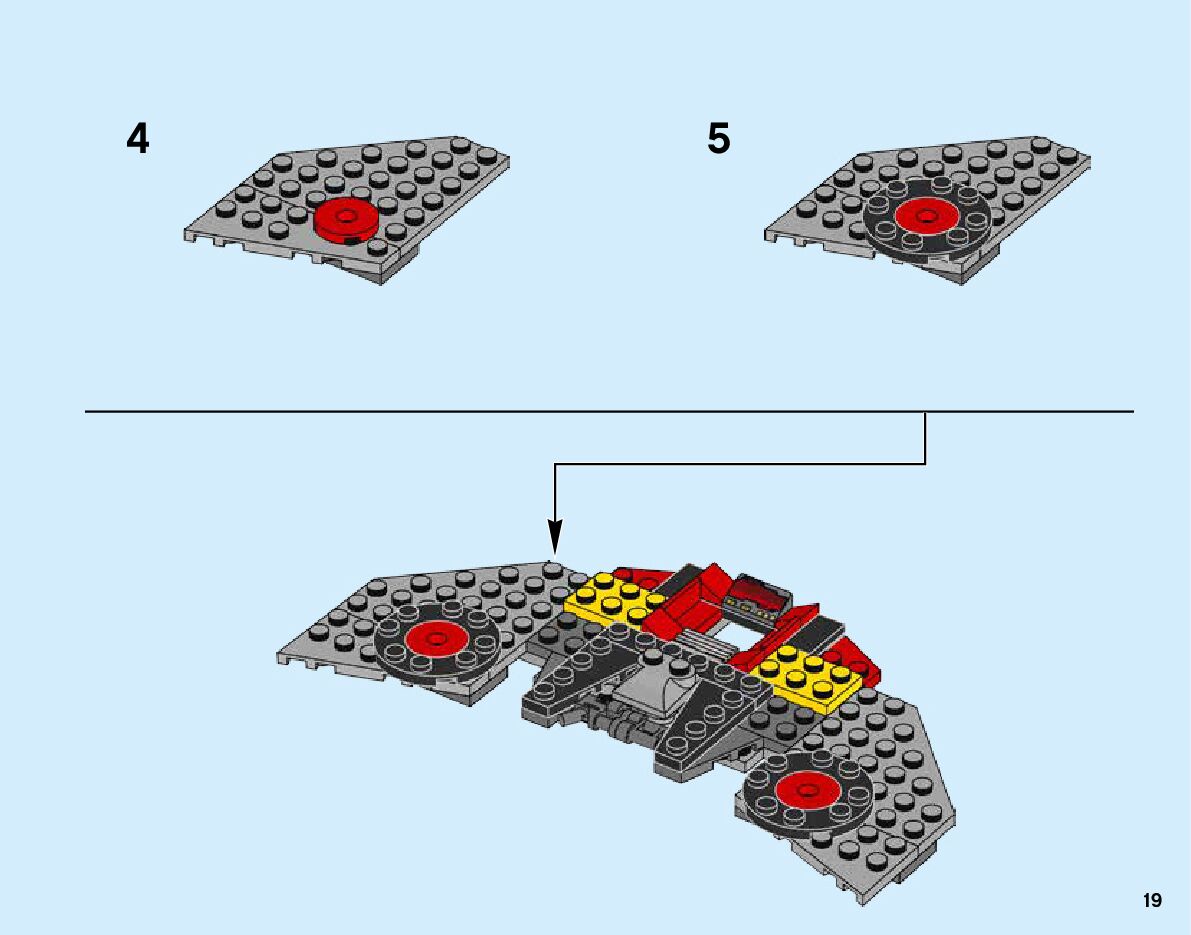 4

5

19