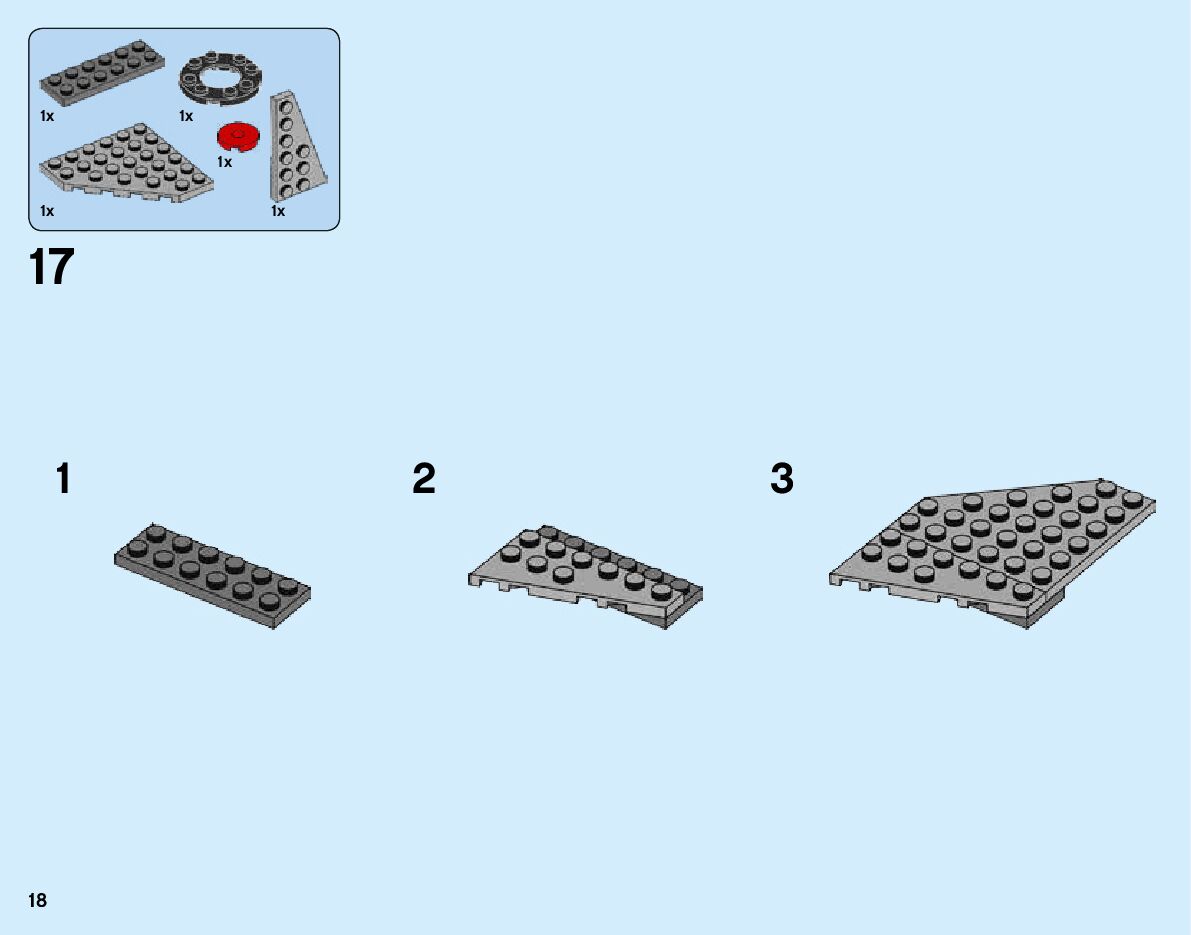 1x

1x

1x

1x

1x

17

1

2

3

18