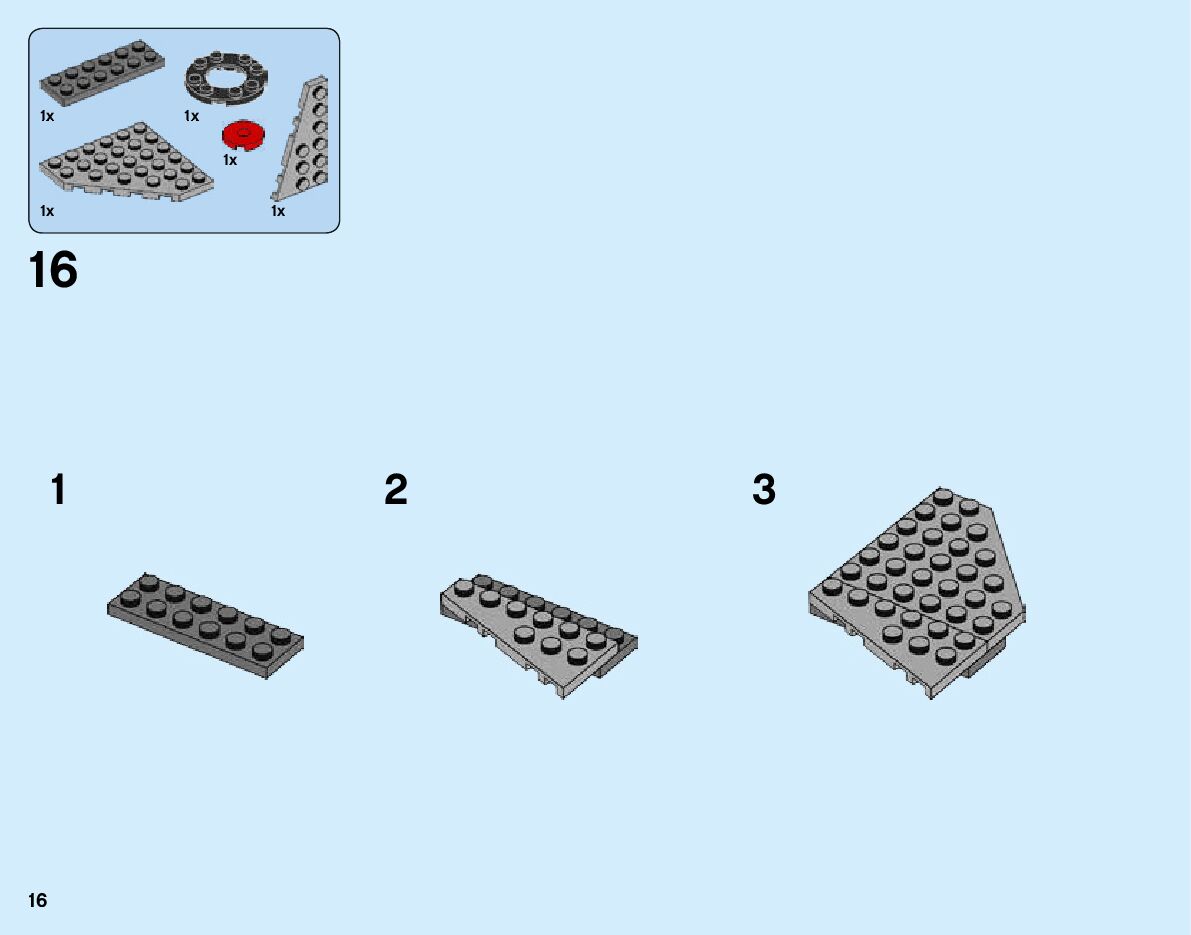 1x
1x
1x
1x
1x

16

1
2
3

16