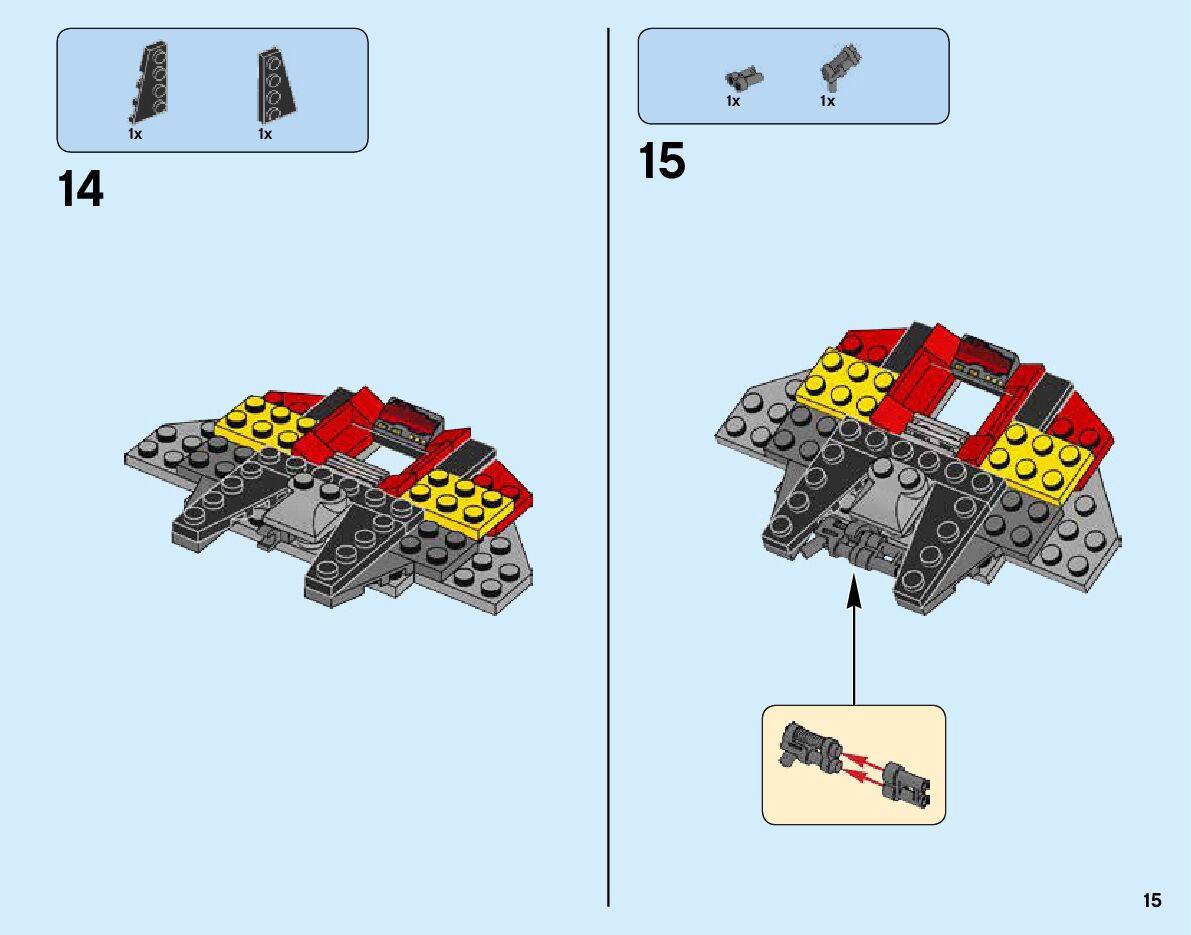 1x 1x

14

1x 1x

15

15