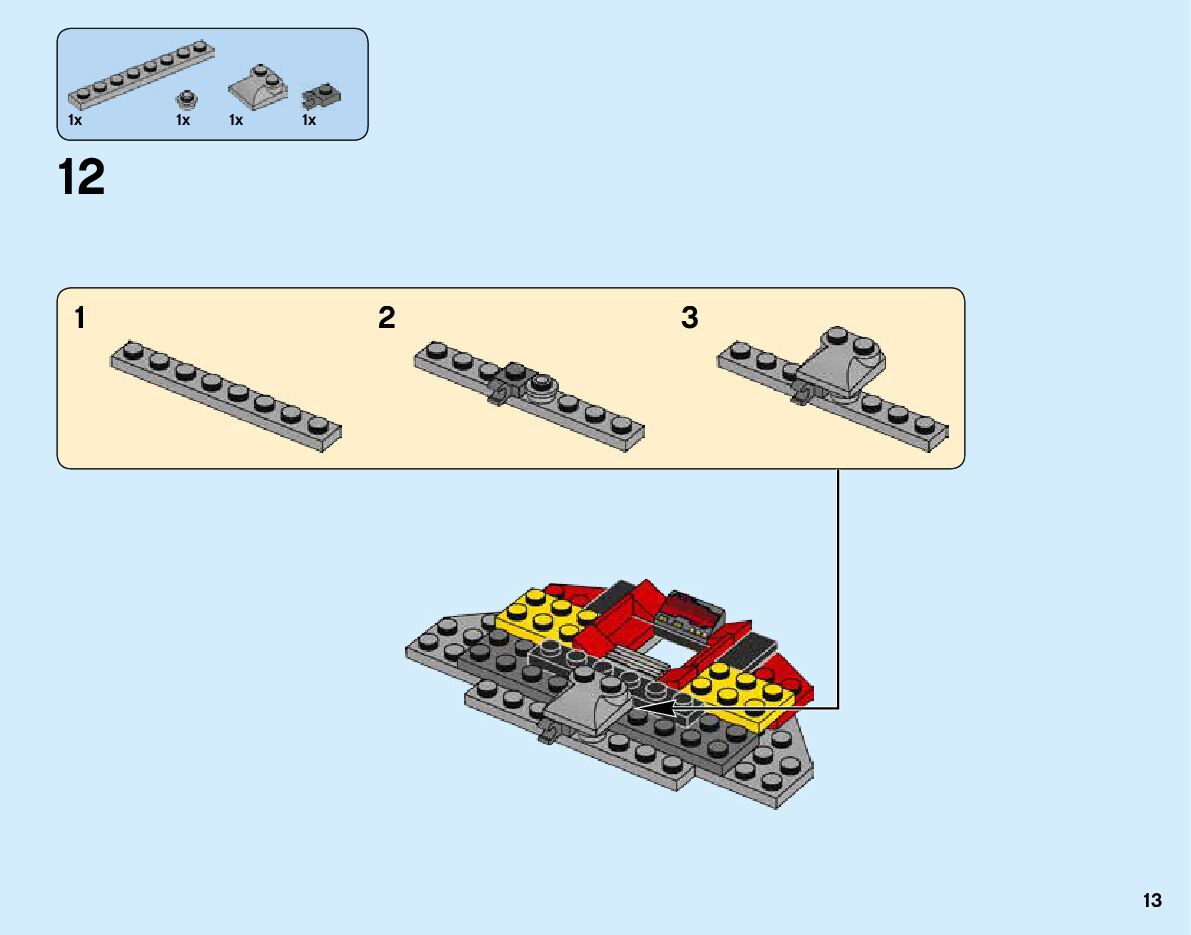 1x 1x 1x 1x

12

1

2

3

13