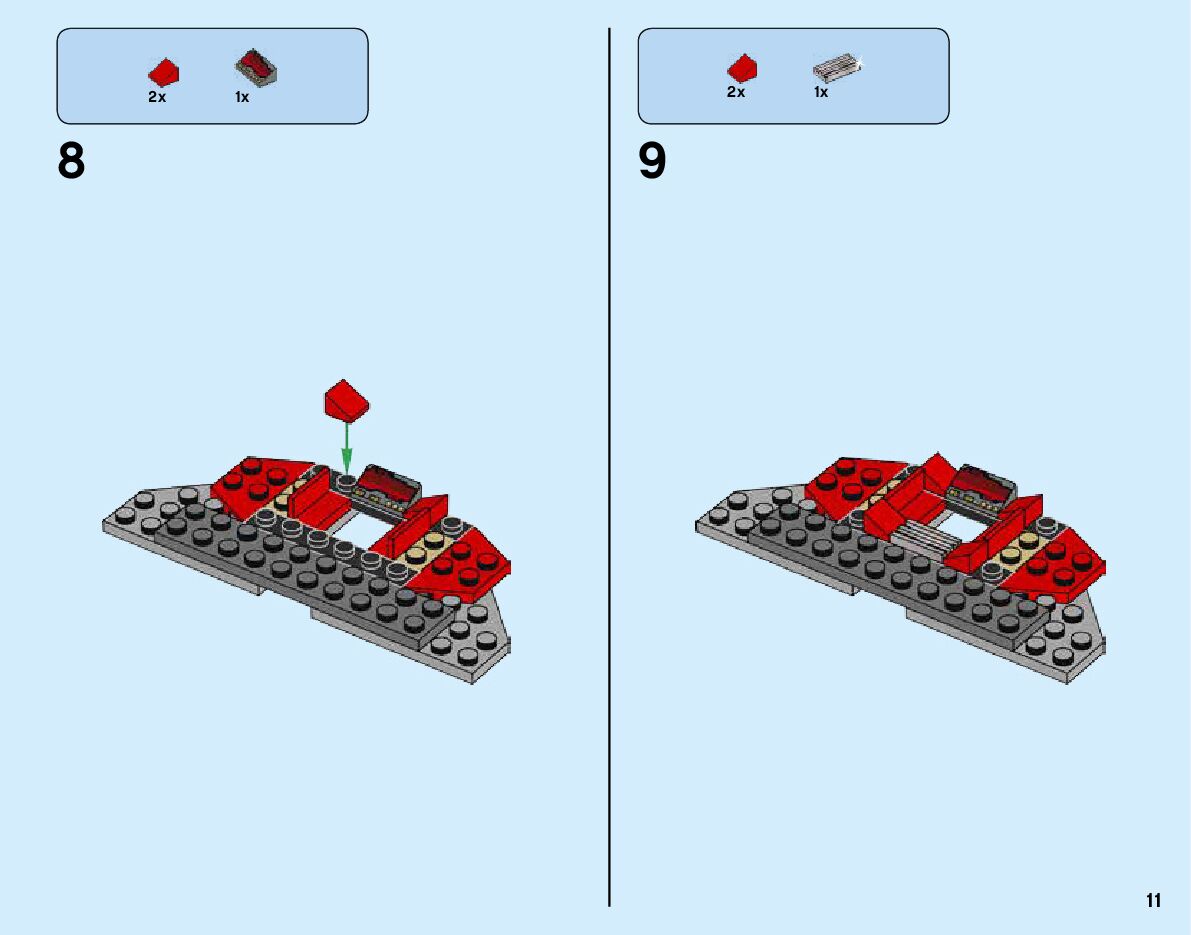 2x 1x

8

2x 1x

9

11