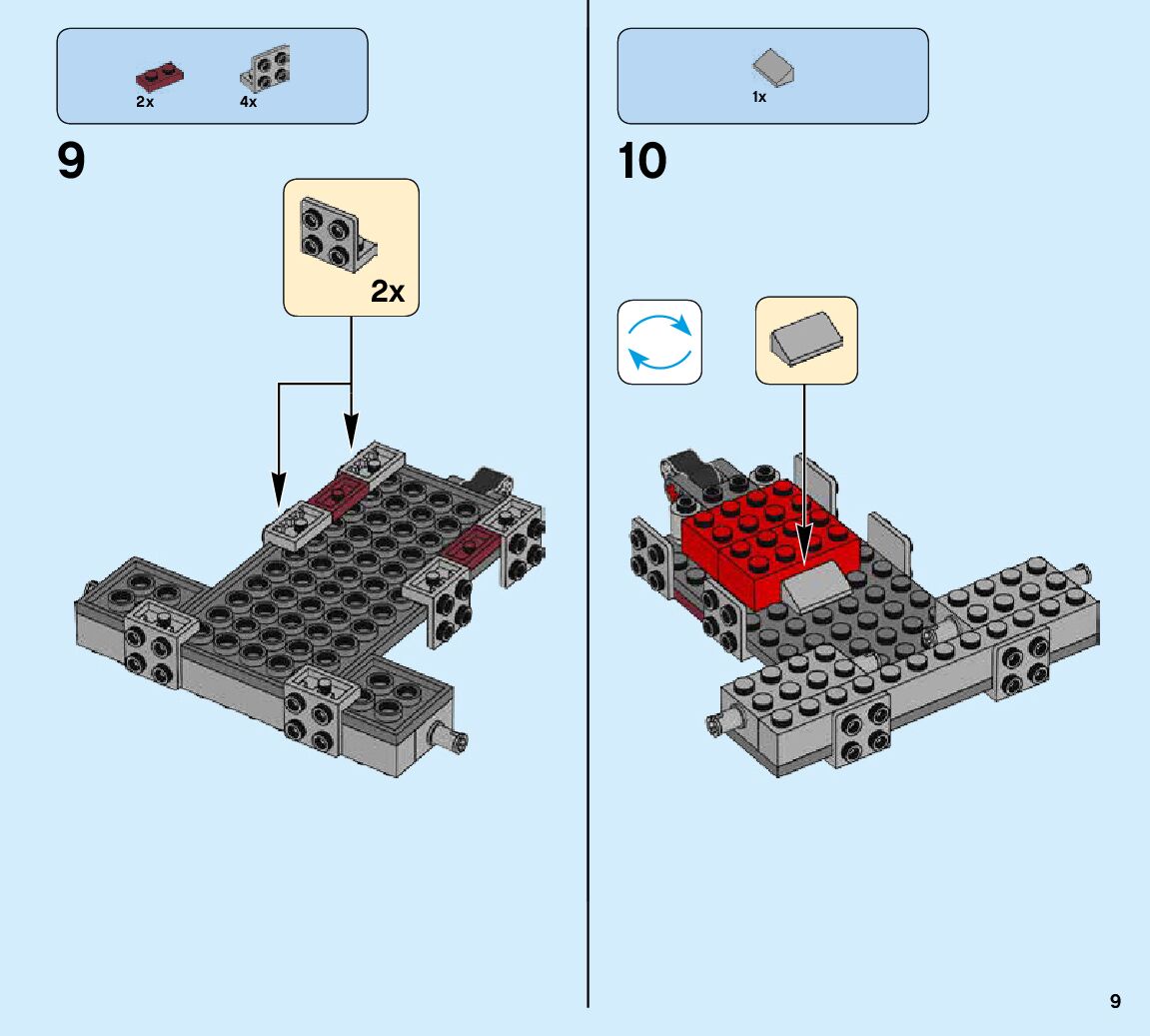 2x 4x

9

2x

1x

10

9