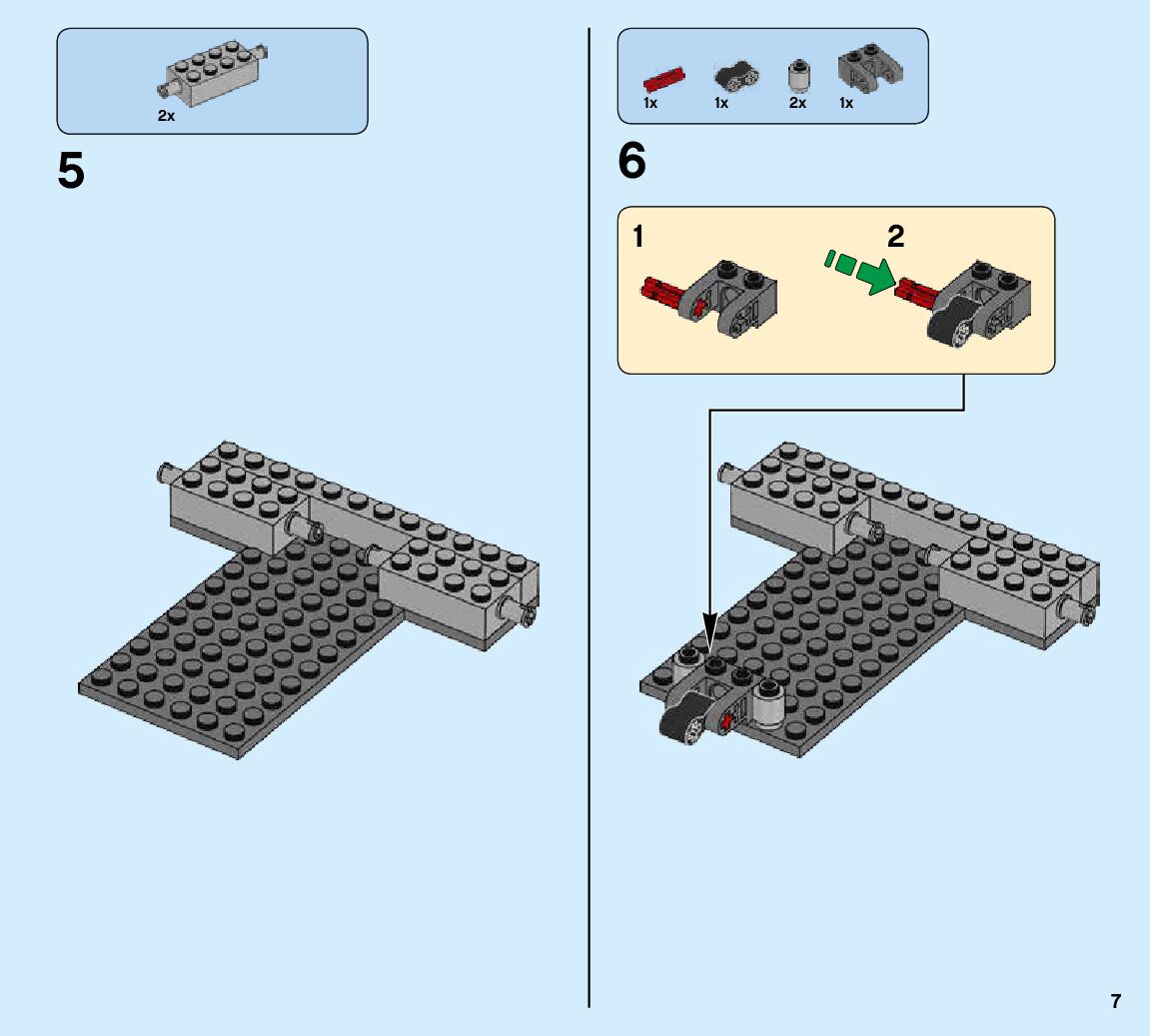 2x

5

1x 1x 2x 1x

6

1

2

7