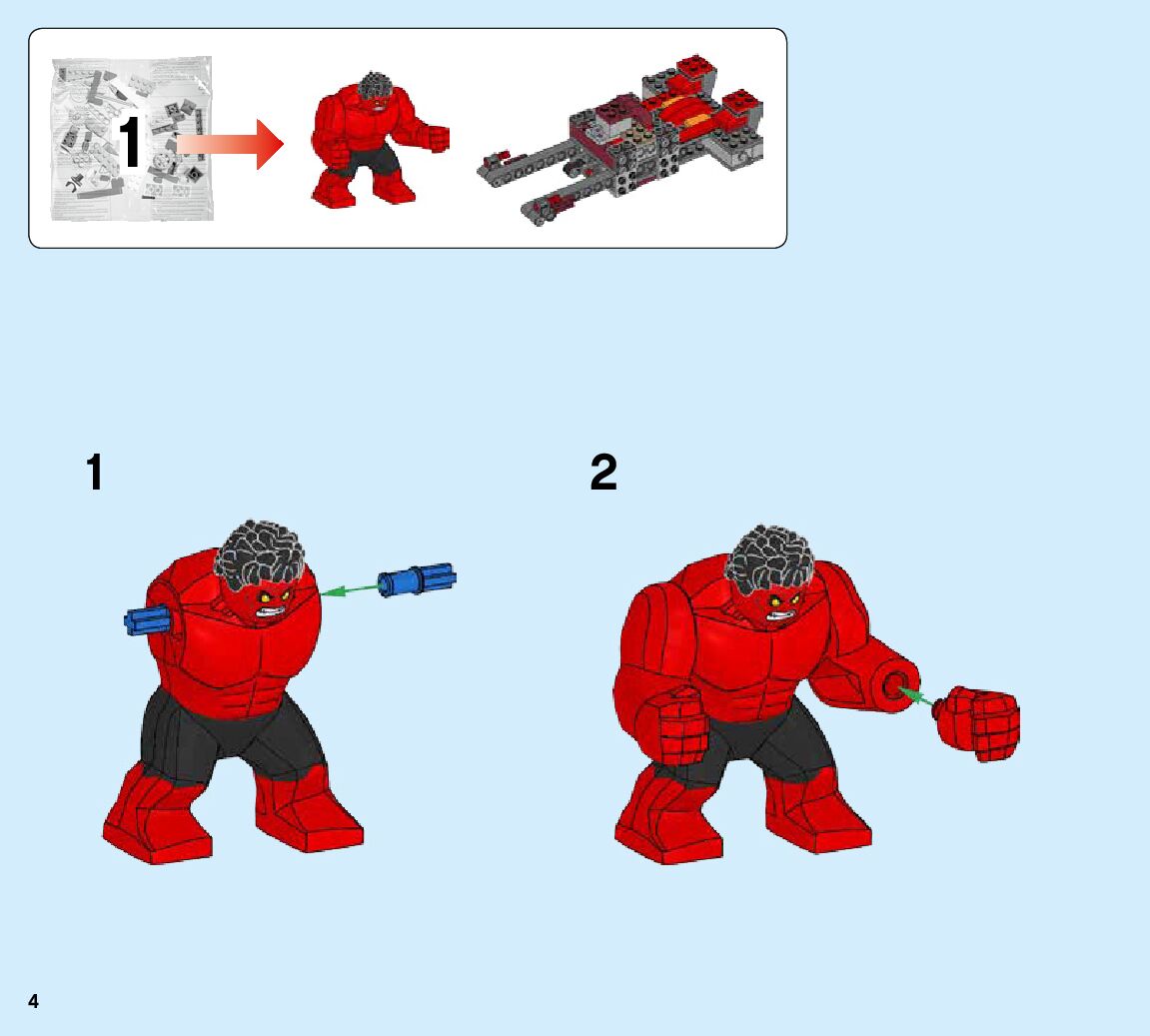 1

1

2

4