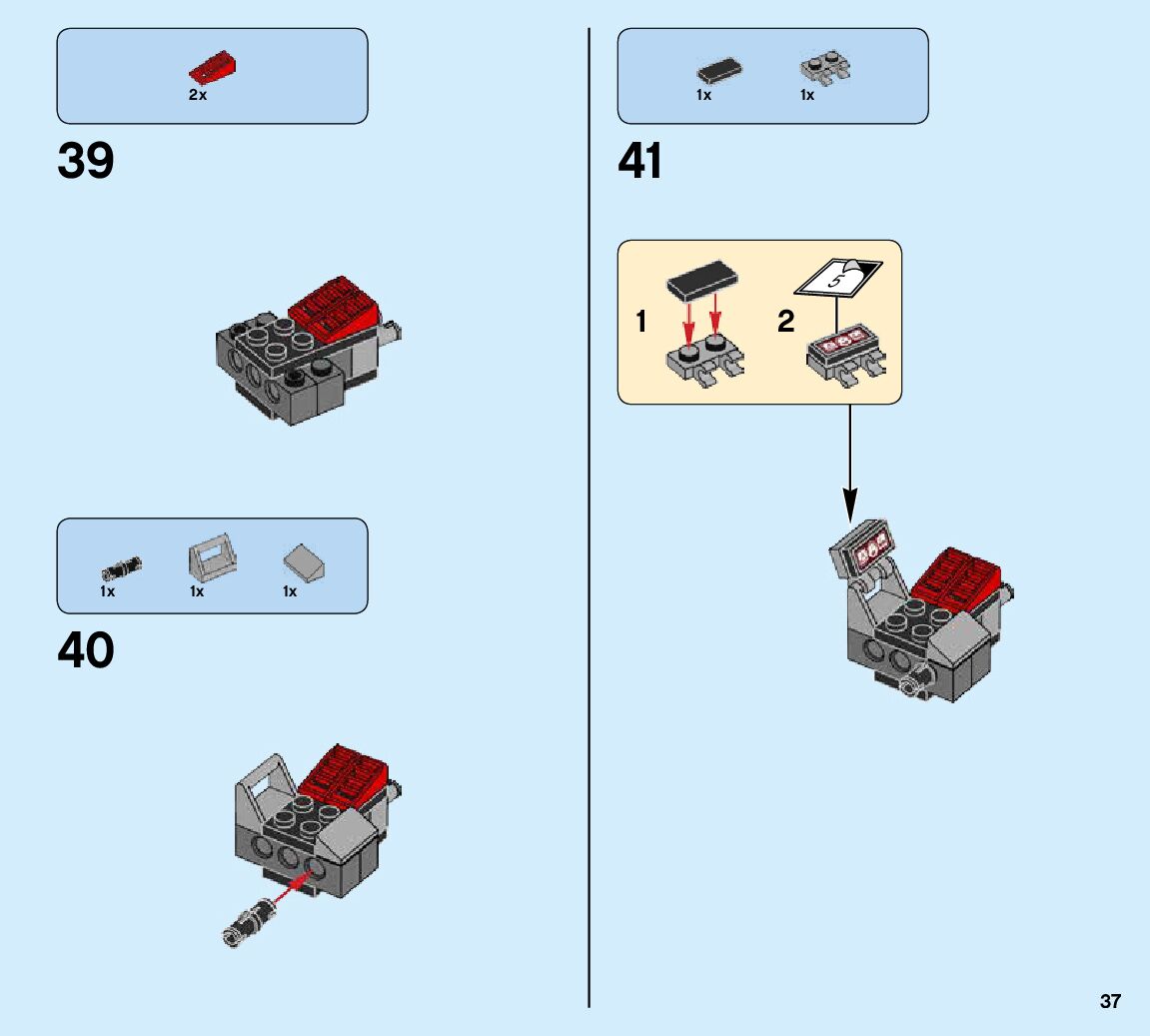 2x

39

1x 1x 1x

40

1x 1x

41

1

2

5

37