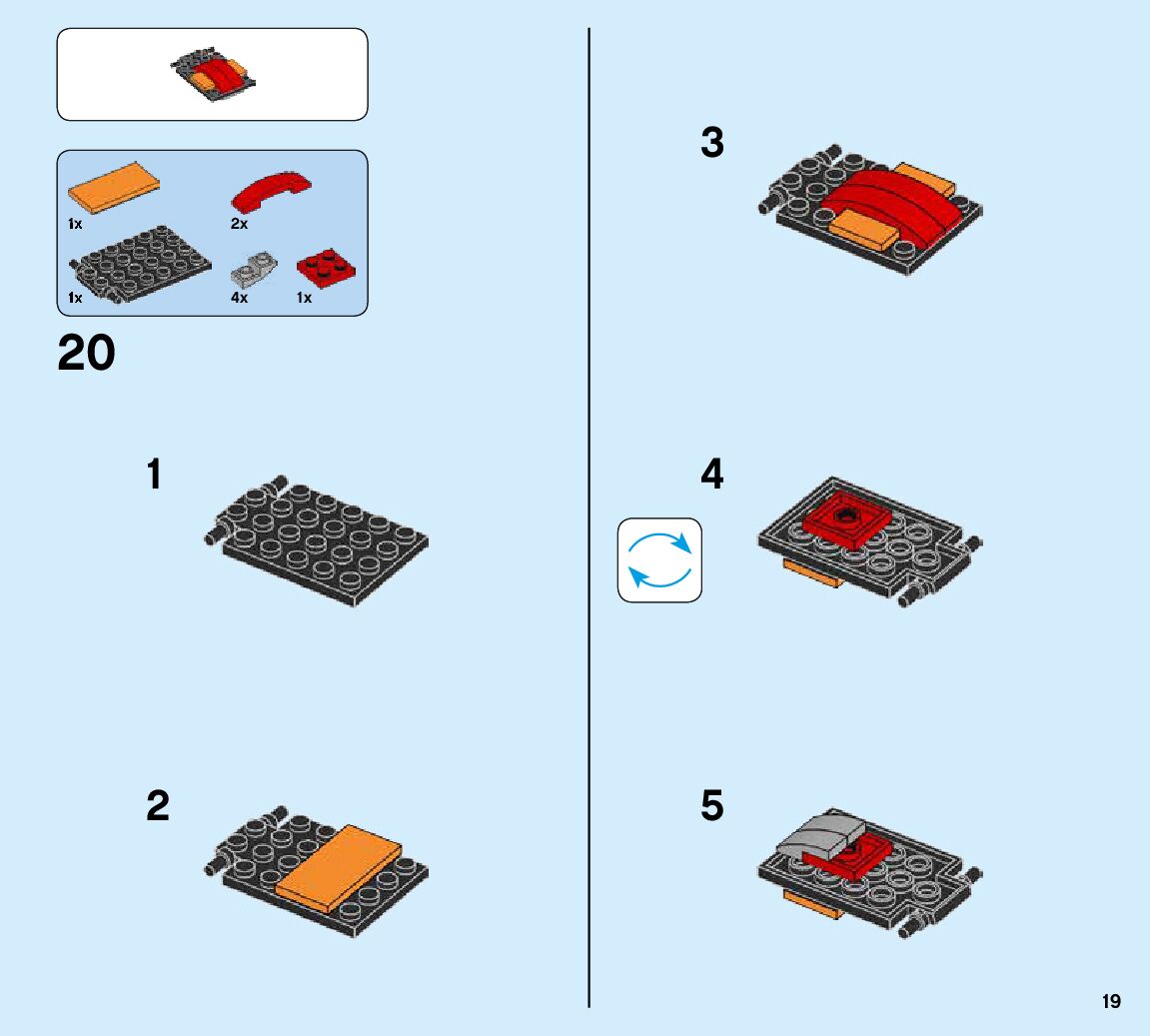 1x
2x
1x
4x
1x

20

1

2

3

4

5

19