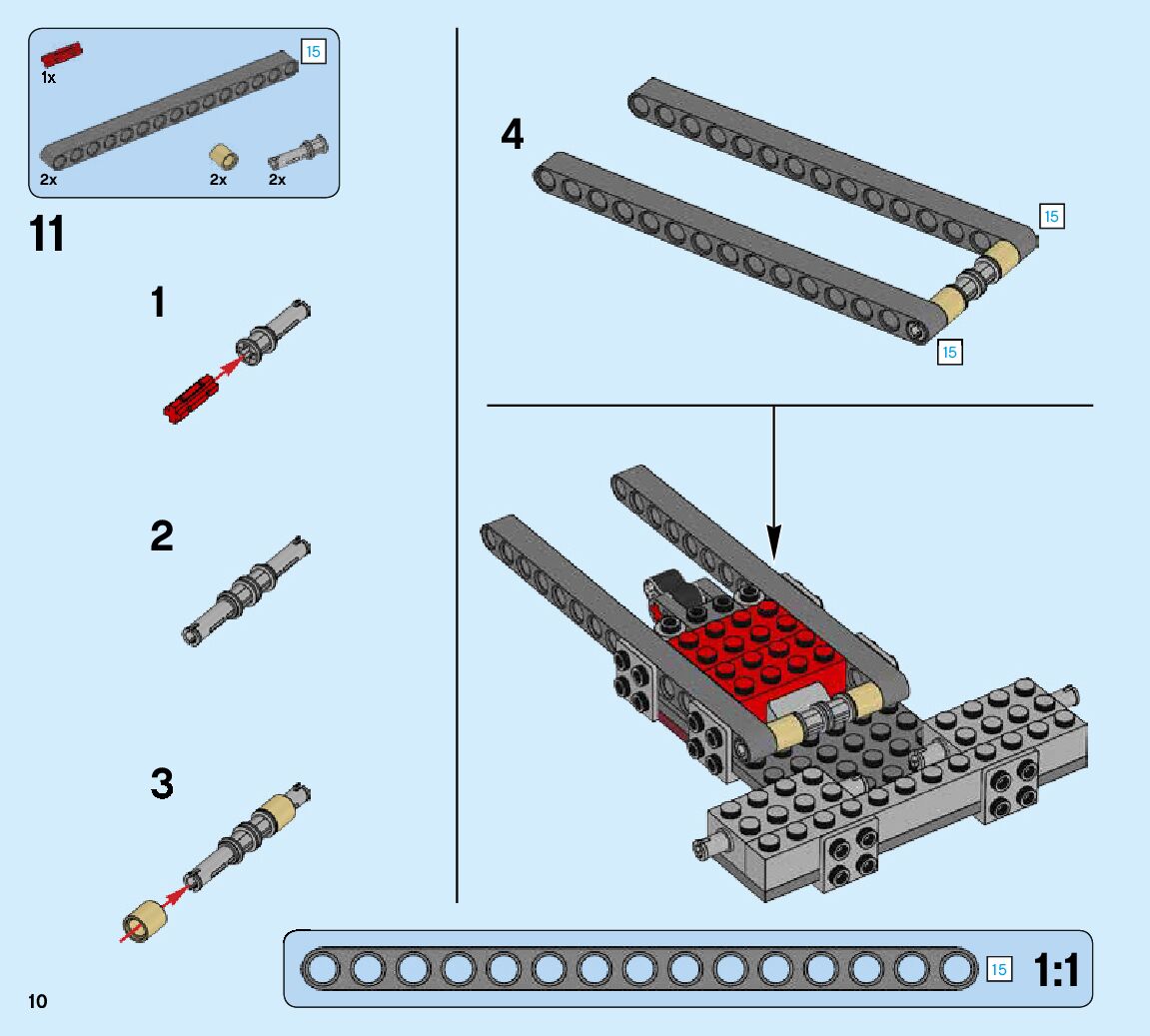 1x
15
2x
2x
2x

11

1

2

3

4

15

15

15 1:1

10